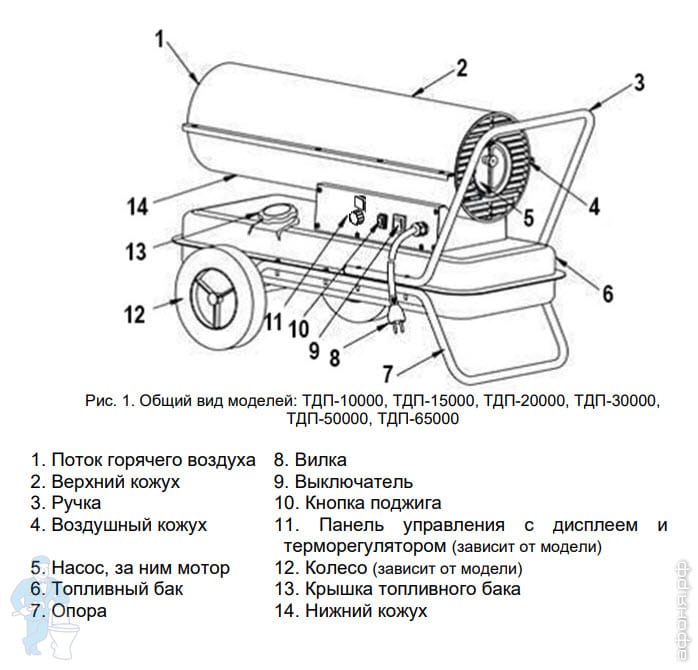 1
2
3
4
5
6
7
8
9
10
11
12
13
14

Рис. 1. Общий вид моделей: ТДП-10000, ТДП-15000, ТДП-20000, ТДП-30000, ТДП-50000, ТДП-65000

1. Поток горячего воздуха
2. Верхний кожух
3. Ручка
4. Воздушный кожух
5. Насос, за ним мотор
6. Топливный бак
7. Опора

8. Вилка
9. Выключатель
10. Кнопка поджига
11. Панель управления с дисплеем и терморегулятором (зависит от модели)
12. Колесо (зависит от модели)
13. Крышка топливного бака
14. Нижний кожух

афоня.рф