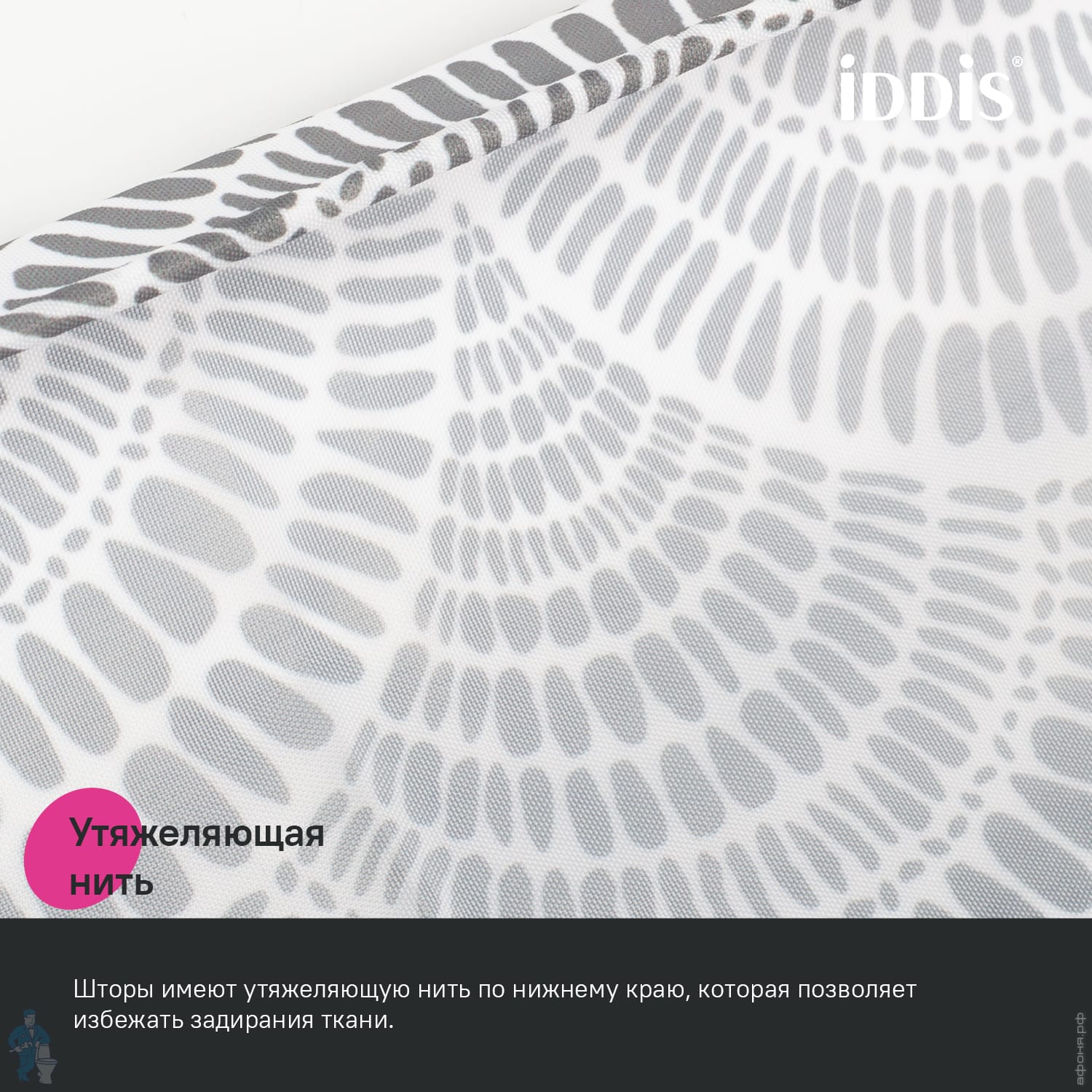 iDDiS®

Утяжеляющая нить

Шторы имеют утяжеляющую нить по нижнему краю, которая позволяет избежать задирания ткани.

афоня.рф