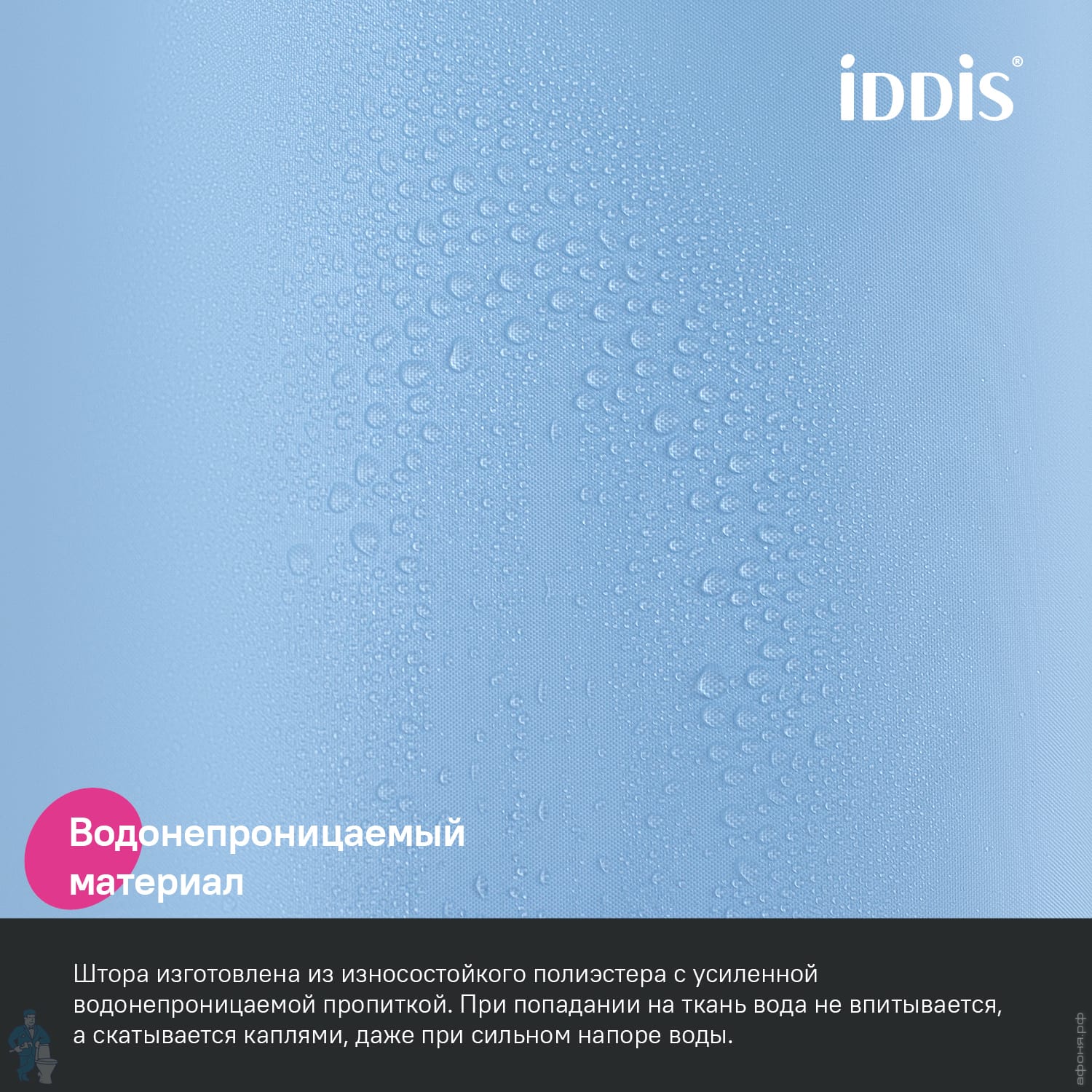 iDDiS®

Водонепроницаемый материал

Штора изготовлена из износостойкого полиэстера с усиленной водонепроницаемой пропиткой. При попадании на ткань вода не впитывается, а скатывается каплями, даже при сильном напоре воды.

афоня.рф