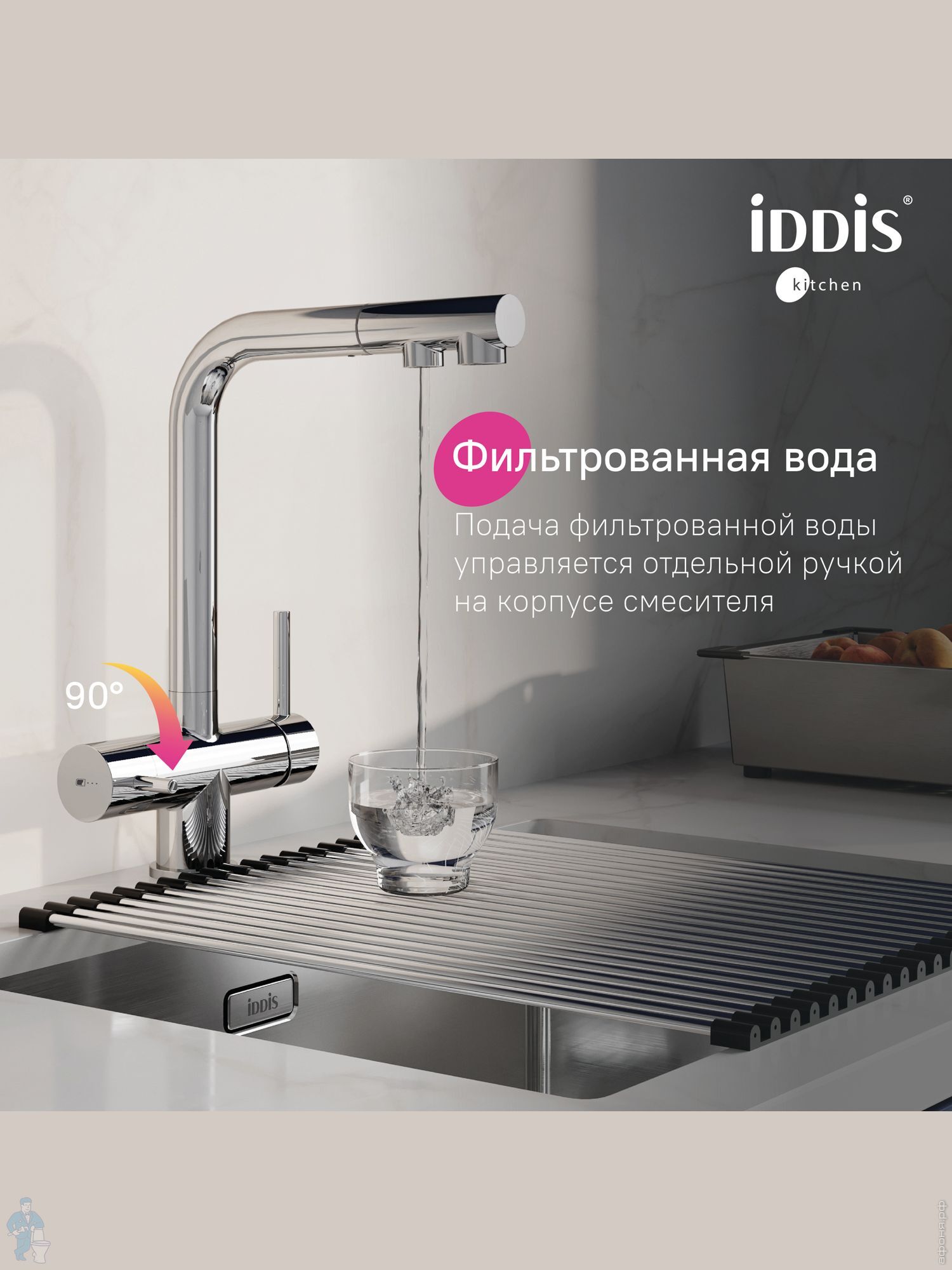 iDDiS®
kitchen

Фильтрованная вода

Подача фильтрованной воды управляется отдельной ручкой на корпусе смесителя

90°

iDDiS

афоня.рф