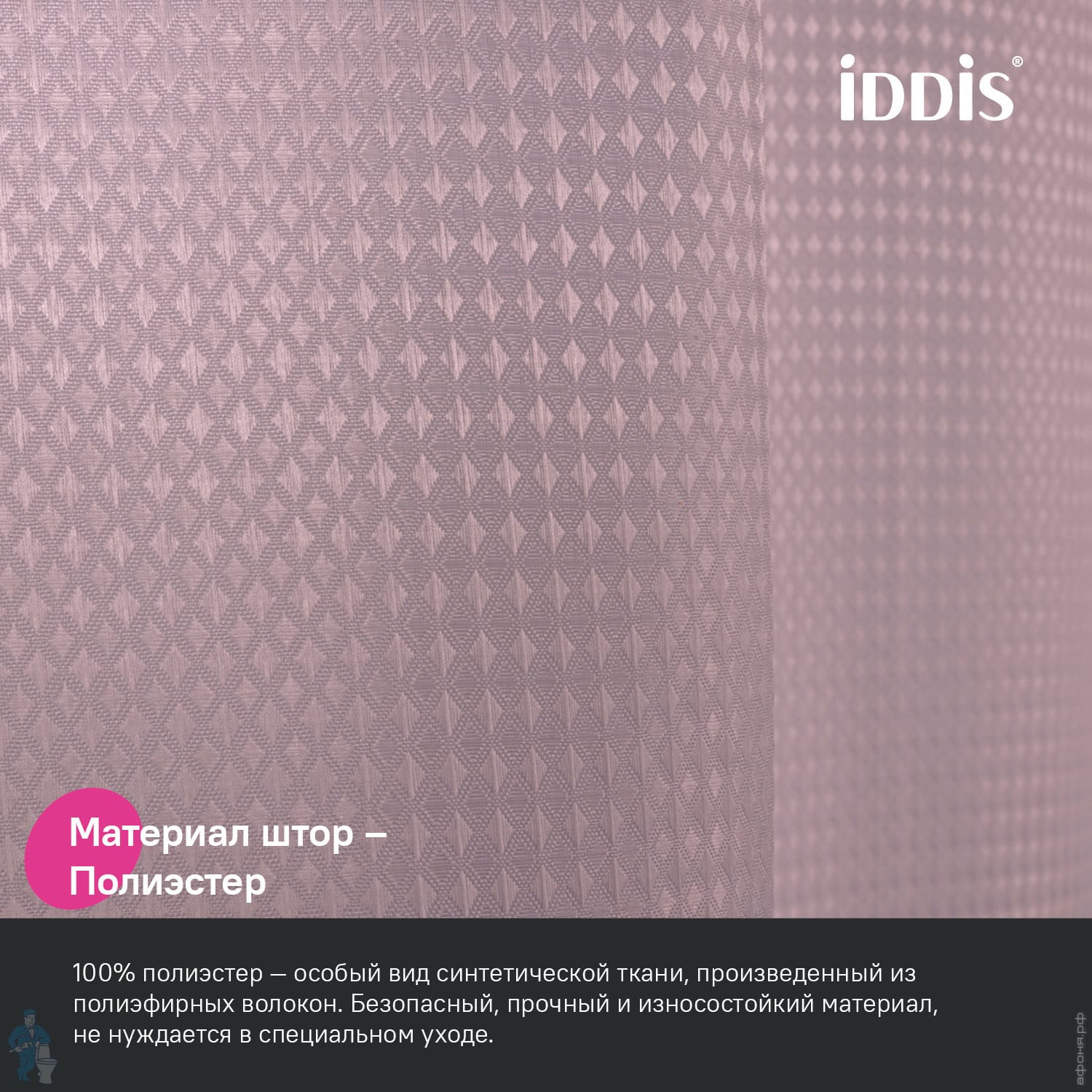 iDDiS®

Материал штор – Полиэстер

100% полиэстер — особый вид синтетической ткани, произведенный из полиэфирных волокон. Безопасный, прочный и износостойкий материал, не нуждается в специальном уходе.

афоня.рф