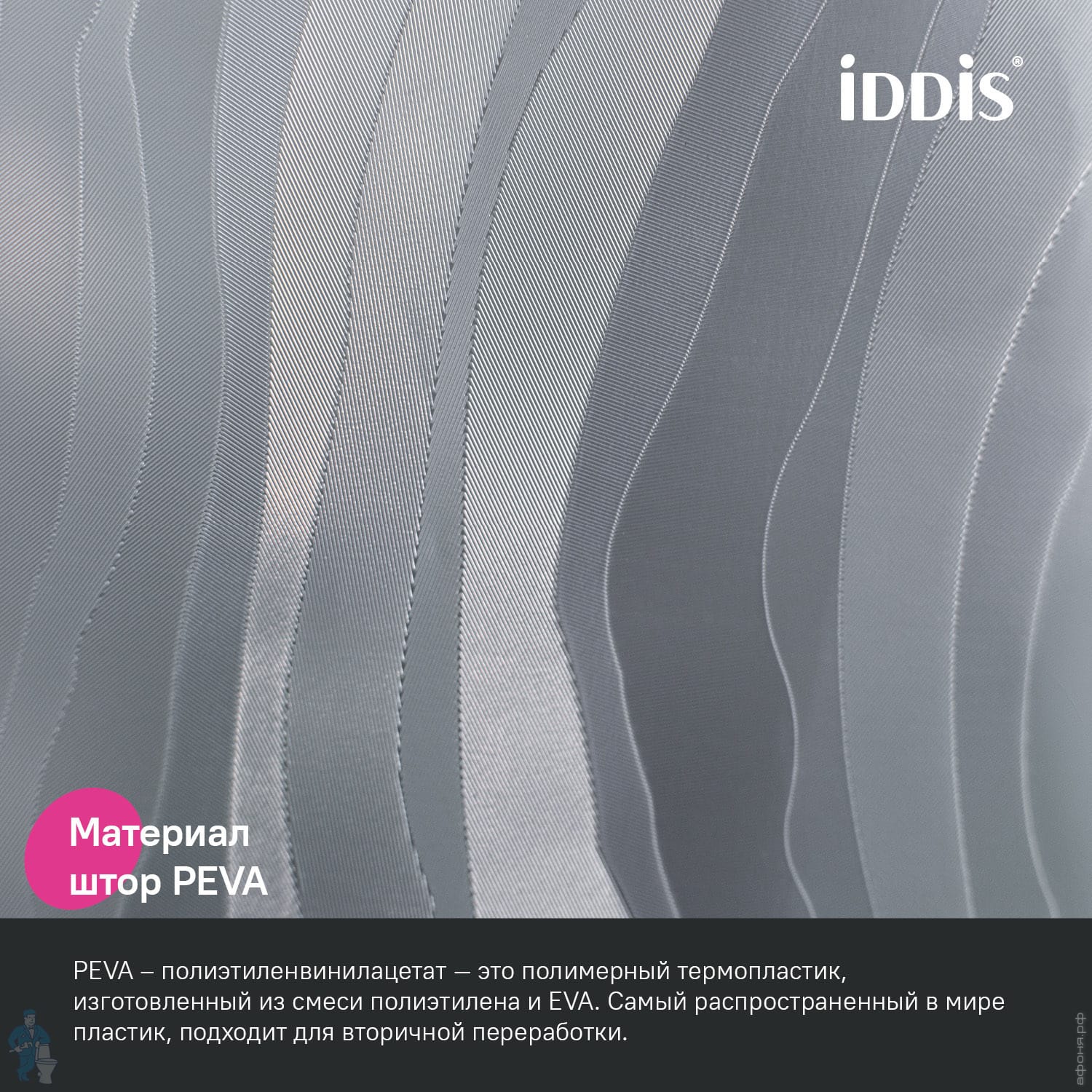 iDDiS®

Материал штор PEVA

PEVA – полиэтиленвинилацетат — это полимерный термопластик, изготовленный из смеси полиэтилена и EVA. Самый распространенный в мире пластик, подходит для вторичной переработки.

афоня.рф