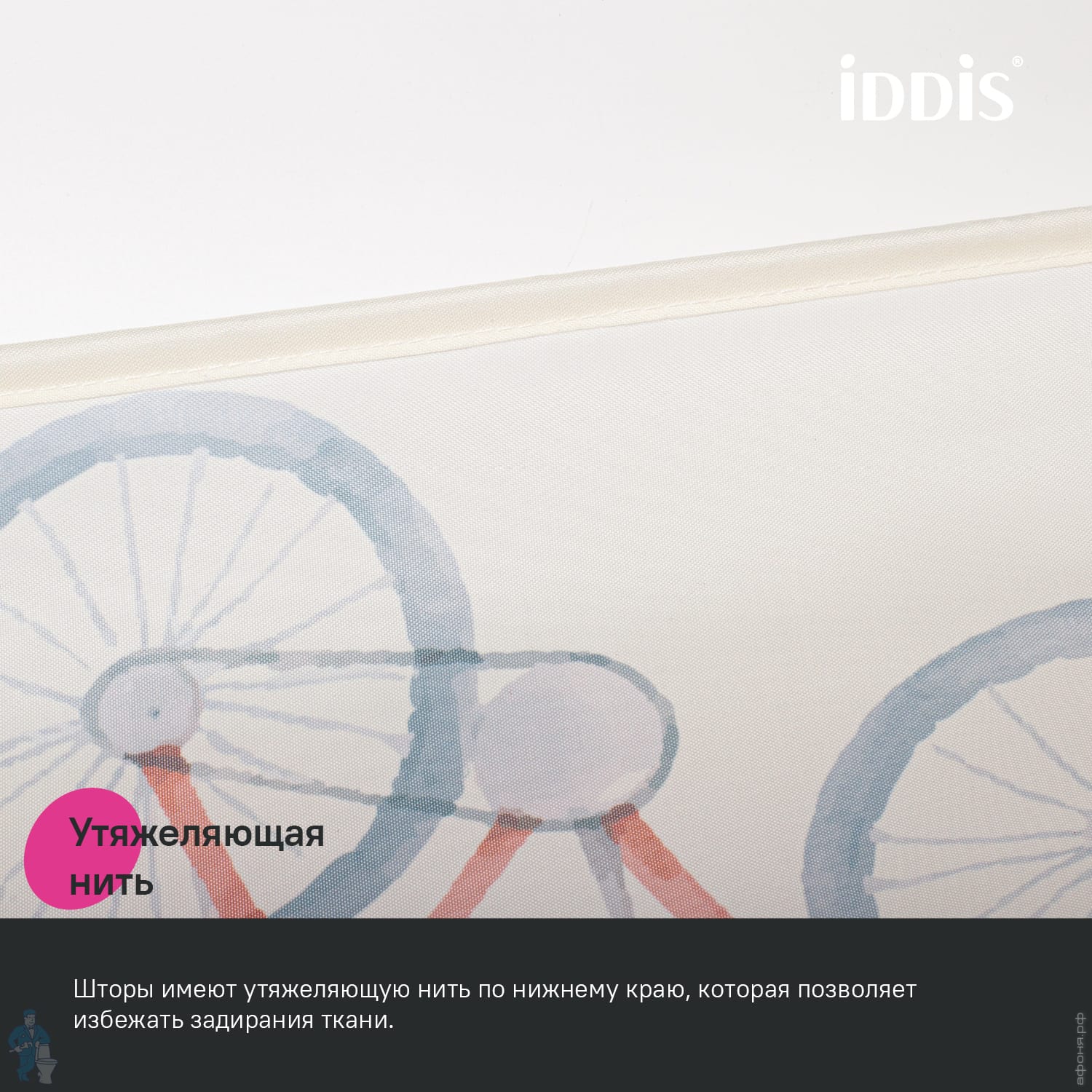 iDDiS®

Утяжеляющая нить

Шторы имеют утяжеляющую нить по нижнему краю, которая позволяет избежать задирания ткани.

афоня.рф