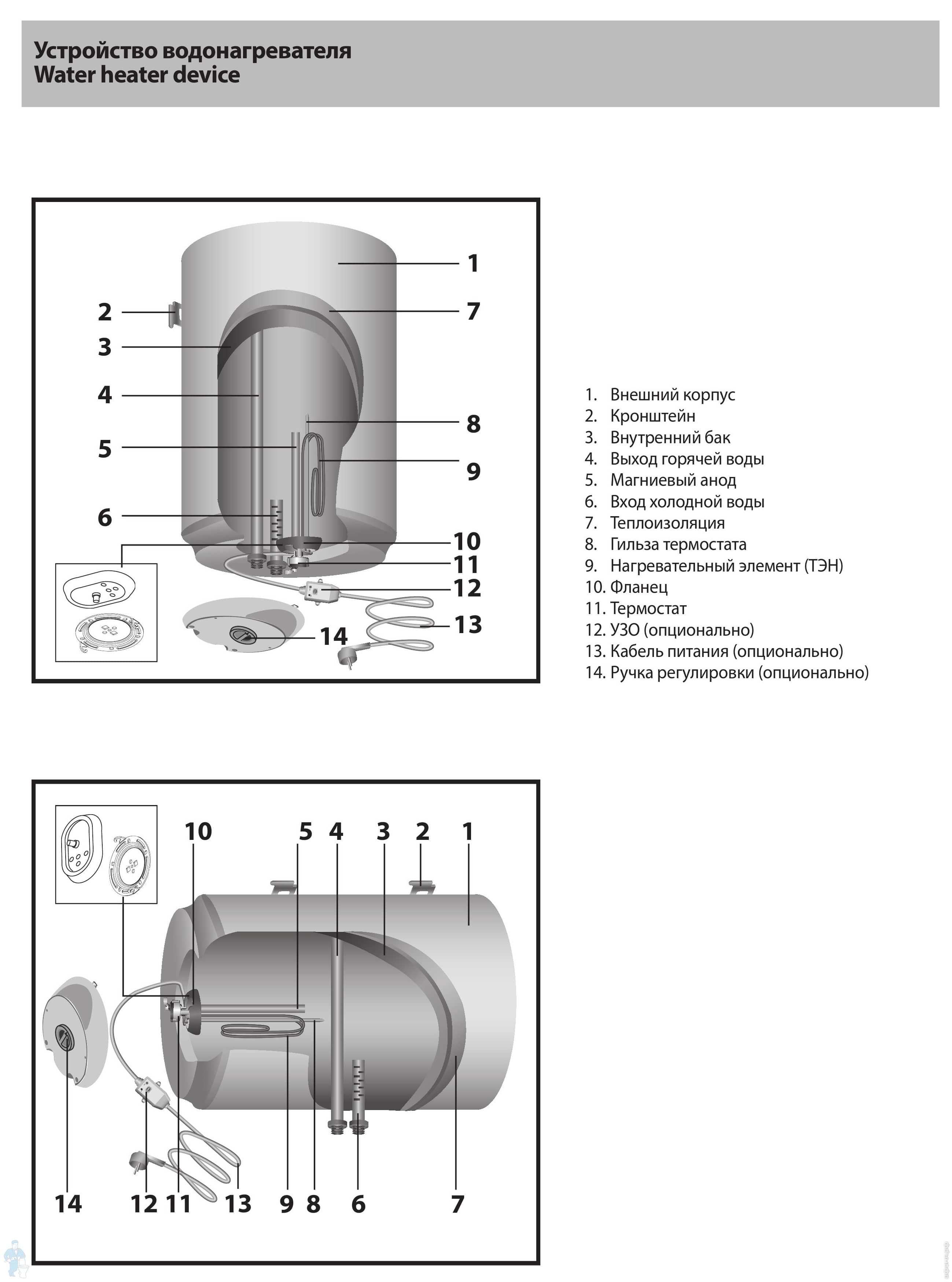 Устройство водонагревателя
Water heater device

1
2
7
3
4
8
5
9
6
10
11
12
13
14

1. Внешний корпус
2. Кронштейн
3. Внутренний бак
4. Выход горячей воды
5. Магниевый анод
6. Вход холодной воды
7. Теплоизоляция
8. Гильза термостата
9. Нагревательный элемент (ТЭН)
10. Фланец
11. Термостат
12. УЗО (опционально)
13. Кабель питания (опционально)
14. Ручка регулировки (опционально)

10
5
4
3
2
1
14
12
11
13
9
8
6
7