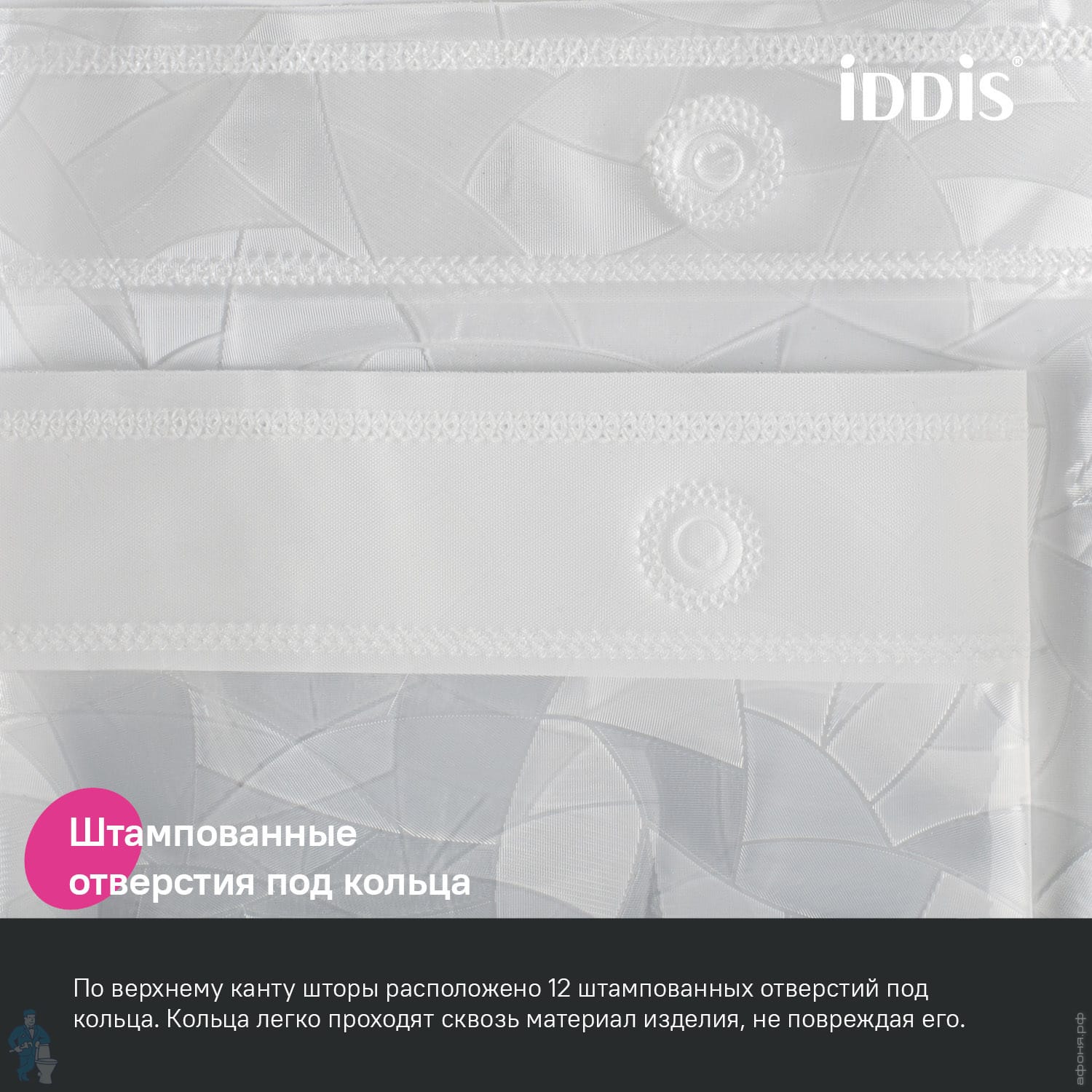 iDDiS®

Штампованные отверстия под кольца

По верхнему канту шторы расположено 12 штампованных отверстий под кольца. Кольца легко проходят сквозь материал изделия, не повреждая его.

афоня.рф