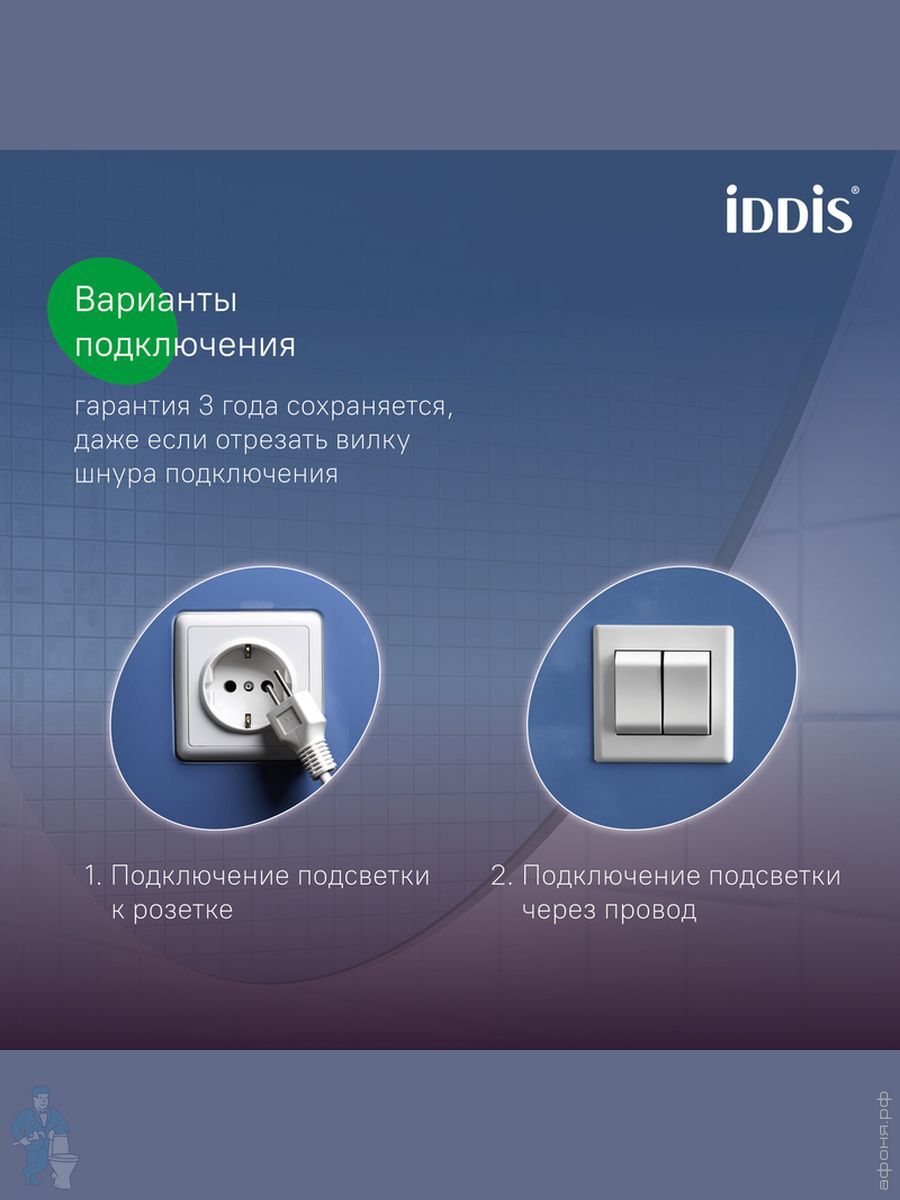 iDDiS®

Варианты подключения

гарантия 3 года сохраняется, даже если отрезать вилку шнура подключения

1. Подключение подсветки к розетке

2. Подключение подсветки через провод

афоня.рф