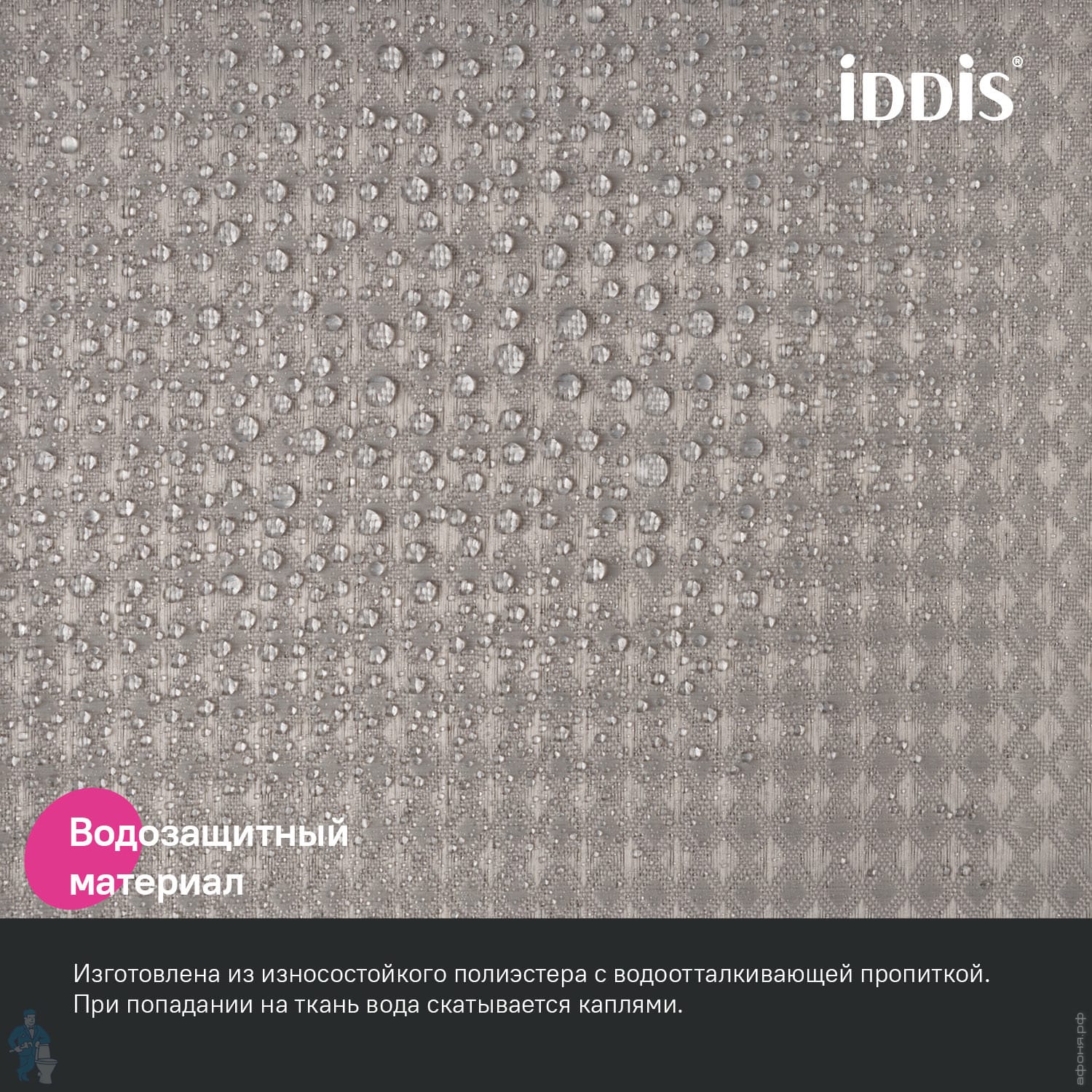 iDDiS®

Водозащитный материал

Изготовлена из износостойкого полиэстера с водоотталкивающей пропиткой. При попадании на ткань вода скатывается каплями.

афоня.рф