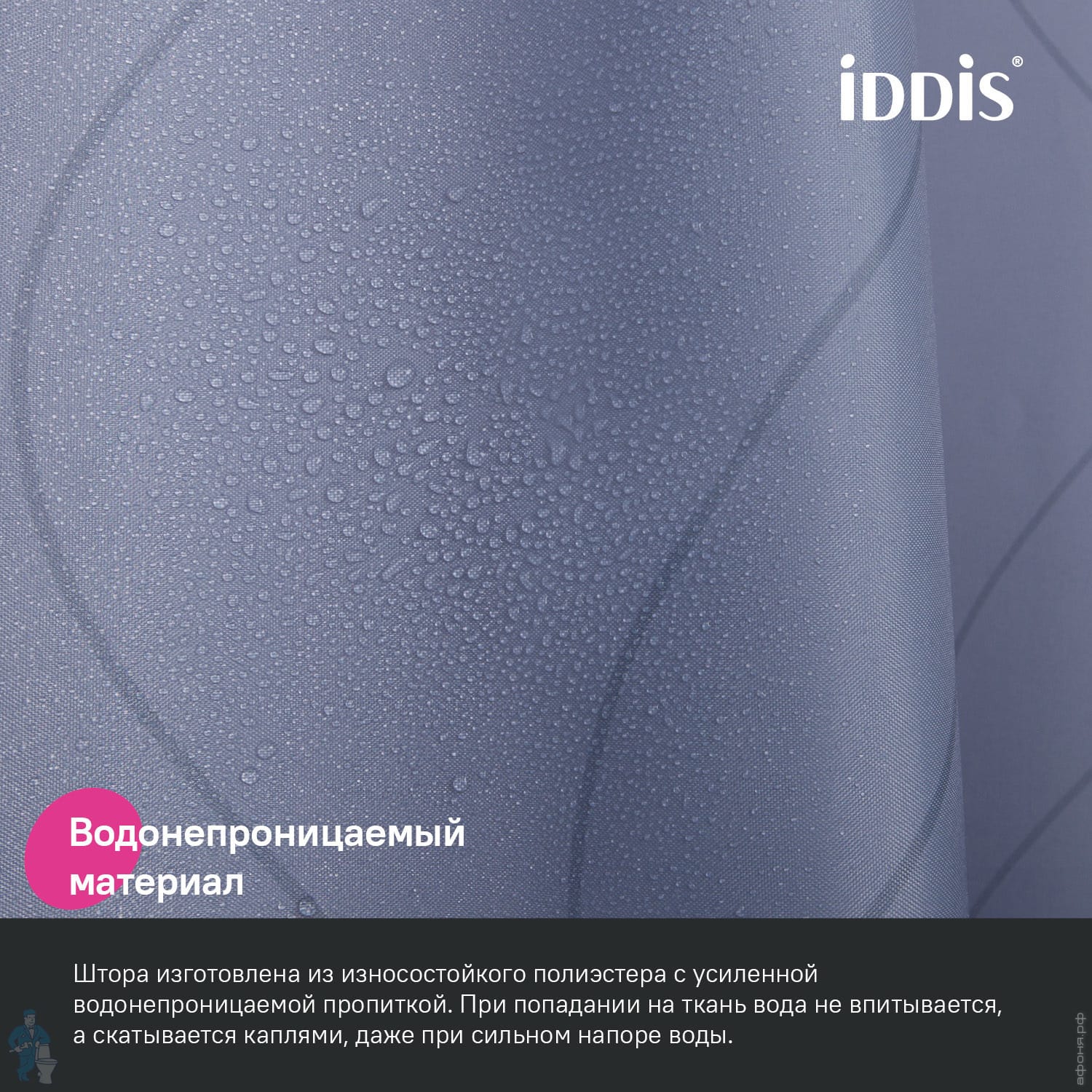 iDDiS®

Водонепроницаемый материал

Штора изготовлена из износостойкого полиэстера с усиленной водонепроницаемой пропиткой. При попадании на ткань вода не впитывается, а скатывается каплями, даже при сильном напоре воды.

афоня.рф