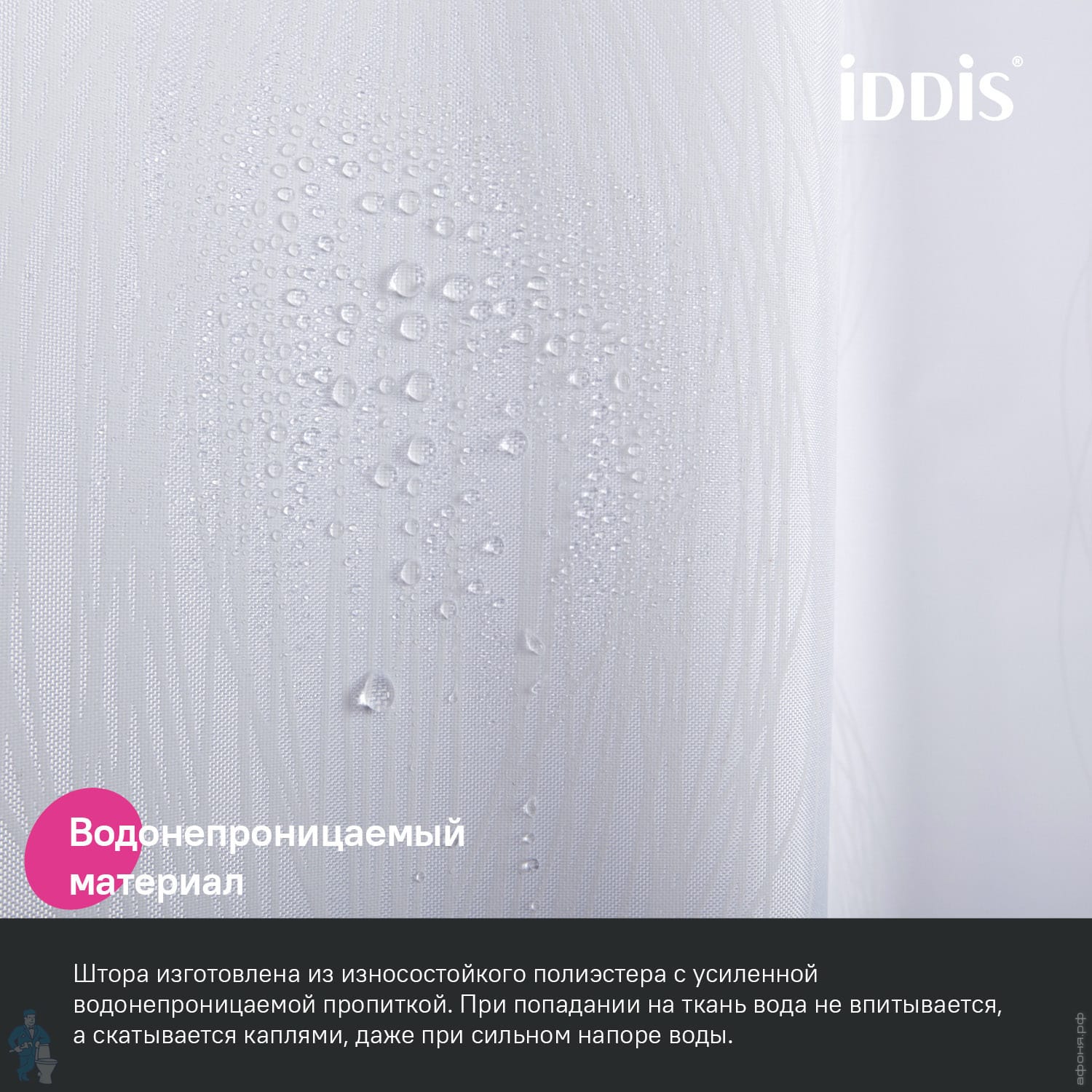 iDDiS®

Водонепроницаемый материал

Штора изготовлена из износостойкого полиэстера с усиленной водонепроницаемой пропиткой. При попадании на ткань вода не впитывается, а скатывается каплями, даже при сильном напоре воды.

афоня.рф