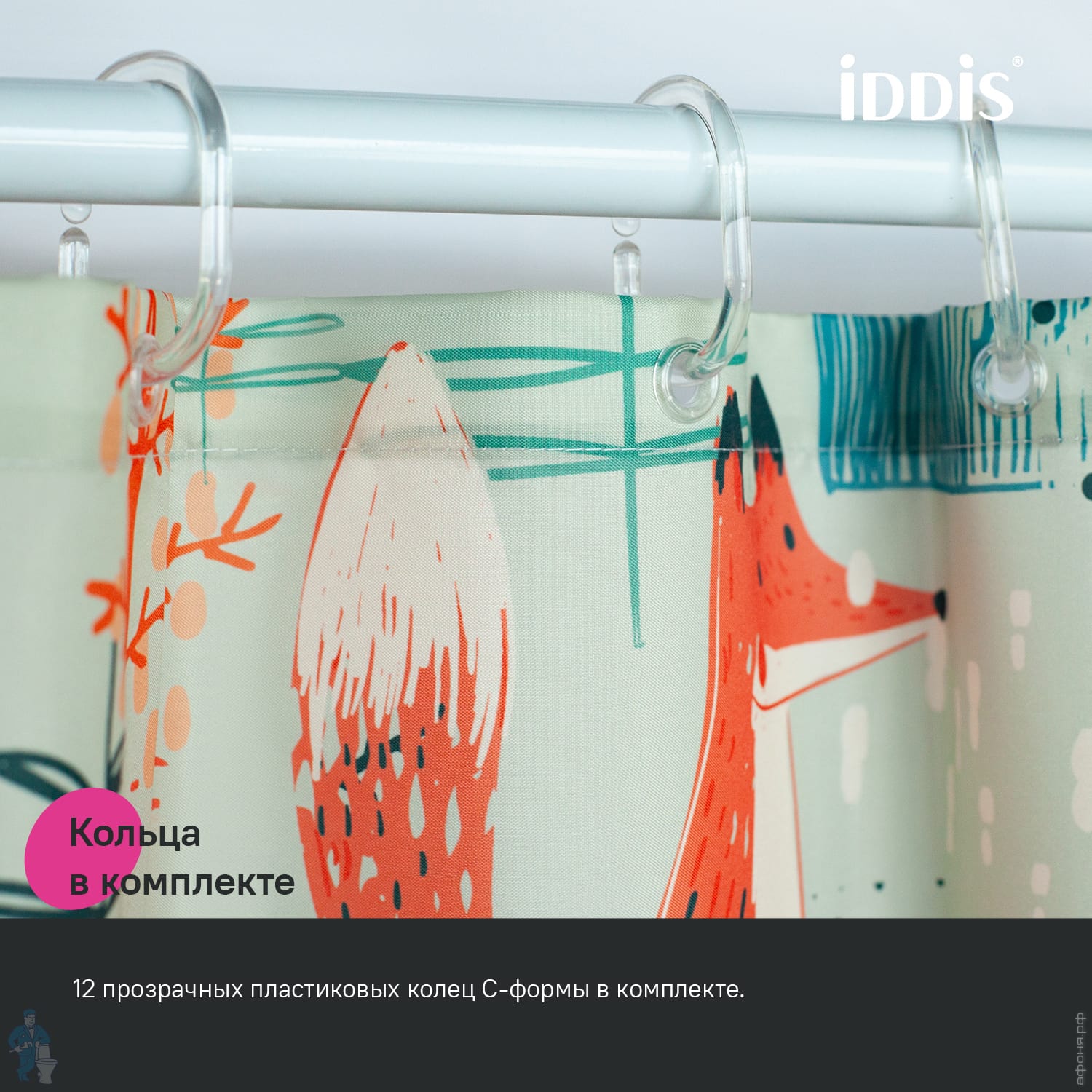 iDDiS®

Кольца в комплекте

12 прозрачных пластиковых колец С-формы в комплекте.

афоня.рф