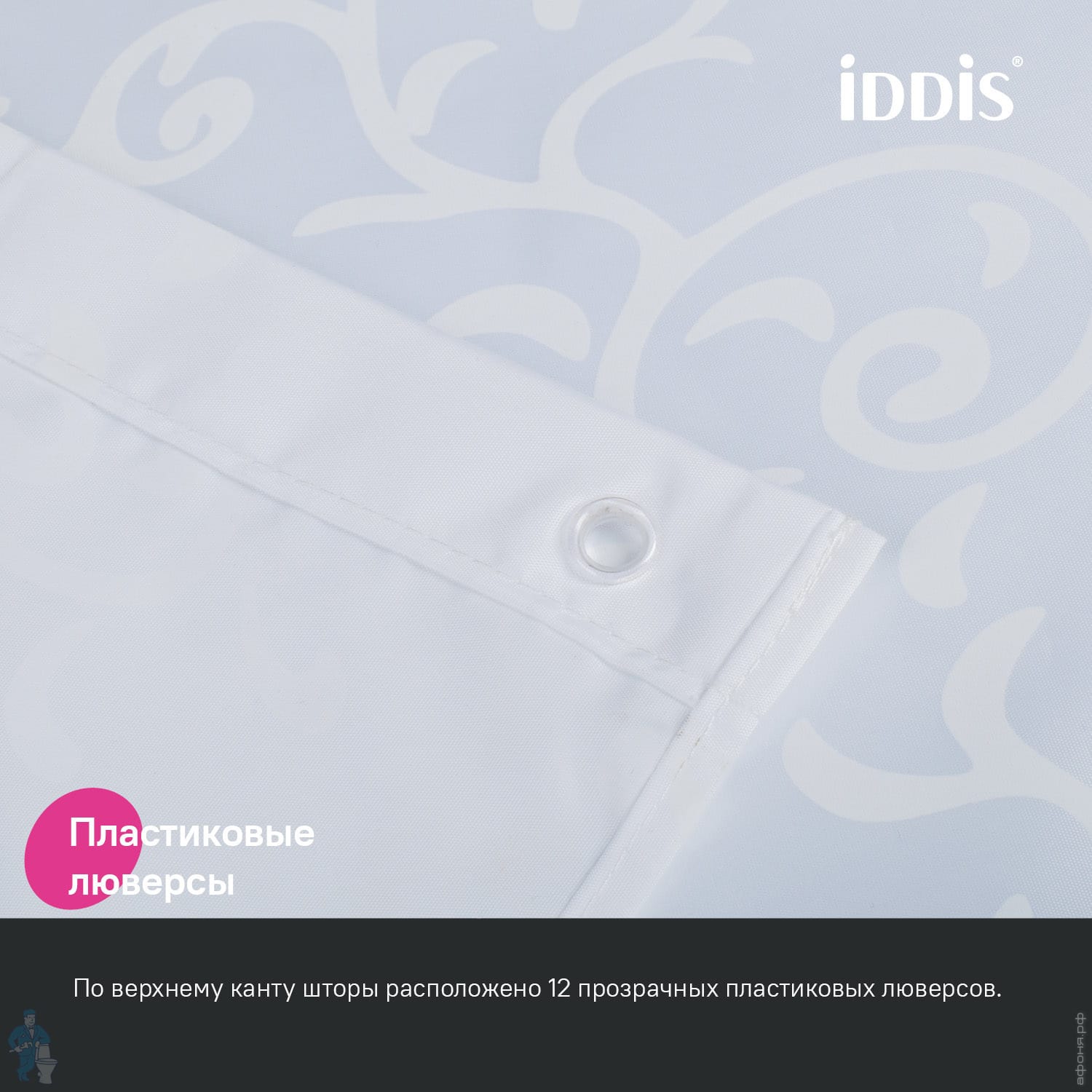 iDDiS®

Пластиковые люверсы

По верхнему канту шторы расположено 12 прозрачных пластиковых люверсов.

афоня.рф