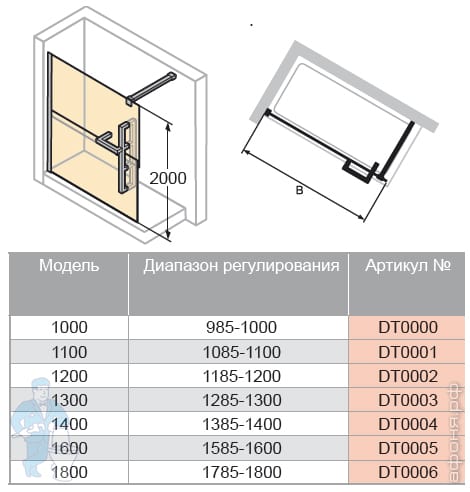 2000

B

| Модель | Диапазон регулирования | Артикул № |
|---|---|---|
| 1000 | 985-1000 | DT0000 |
| 1100 | 1085-1100 | DT0001 |
| 1200 | 1185-1200 | DT0002 |
| 1300 | 1285-1300 | DT0003 |
| 1400 | 1385-1400 | DT0004 |
| 1600 | 1585-1600 | DT0005 |
| 1800 | 1785-1800 | DT0006 |

афоня.рф