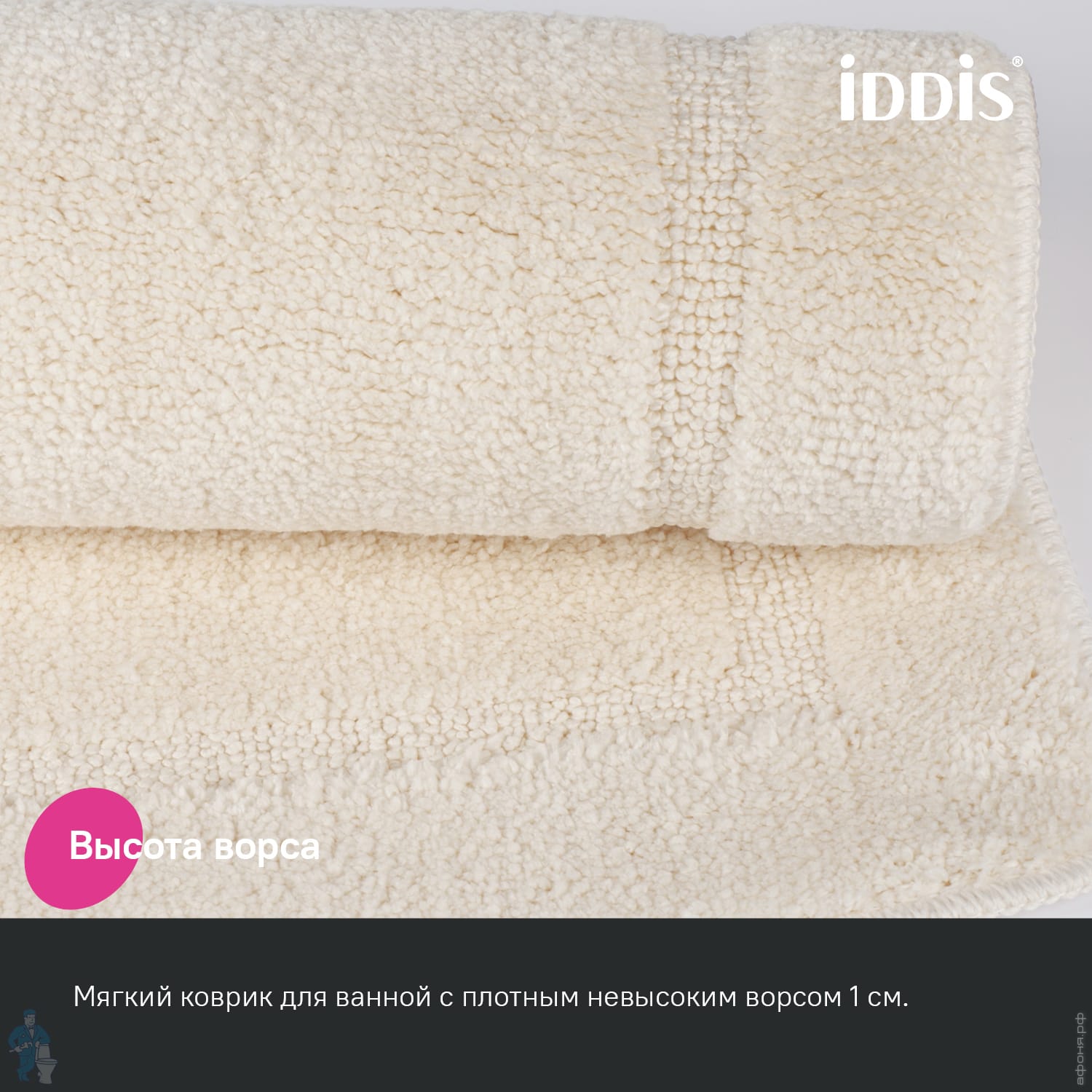 iDDiS®

Высота ворса

Мягкий коврик для ванной с плотным невысоким ворсом 1 см.

афоня.рф