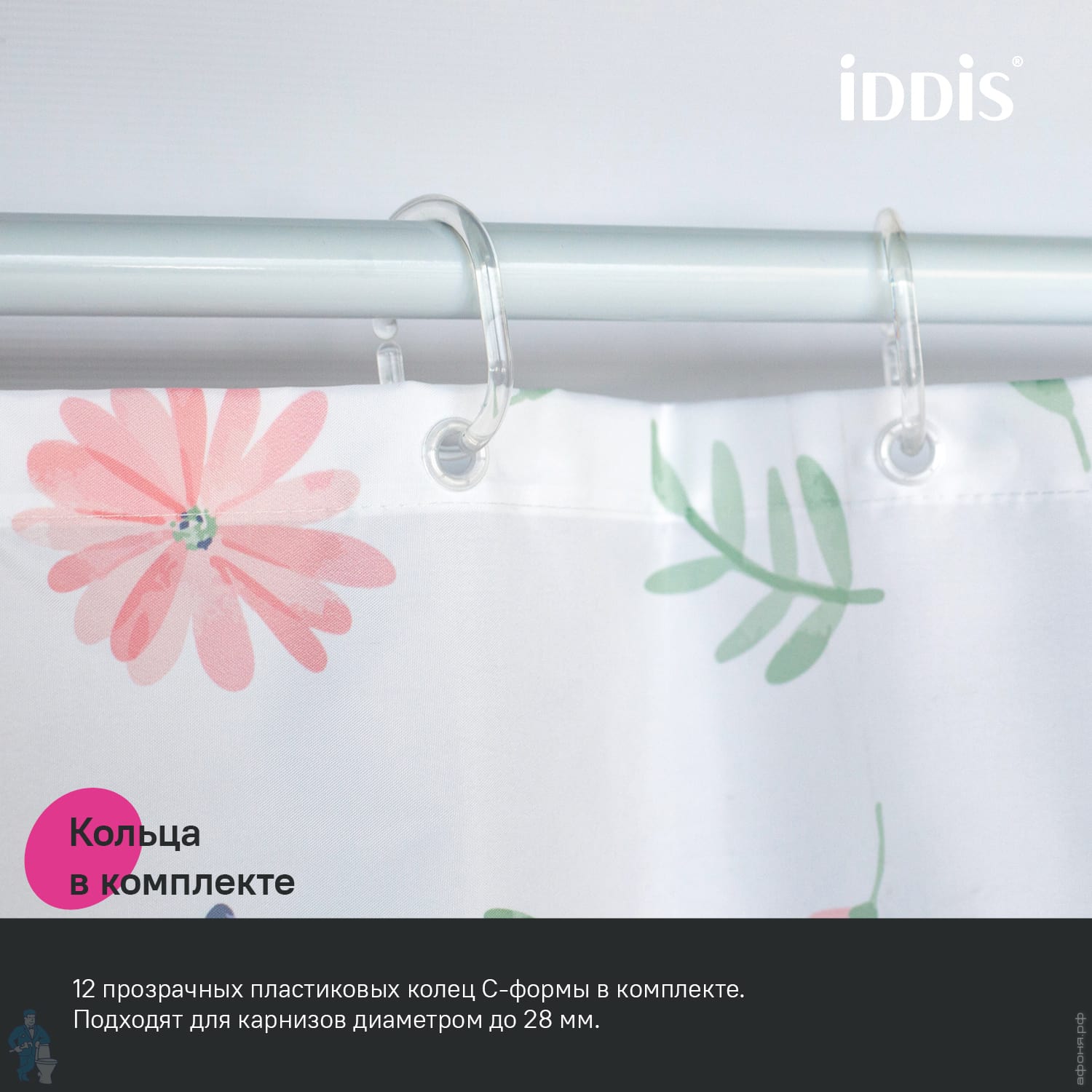 iDDiS®

Кольца
в комплекте

12 прозрачных пластиковых колец С-формы в комплекте.
Подходят для карнизов диаметром до 28 мм.

афоня.рф