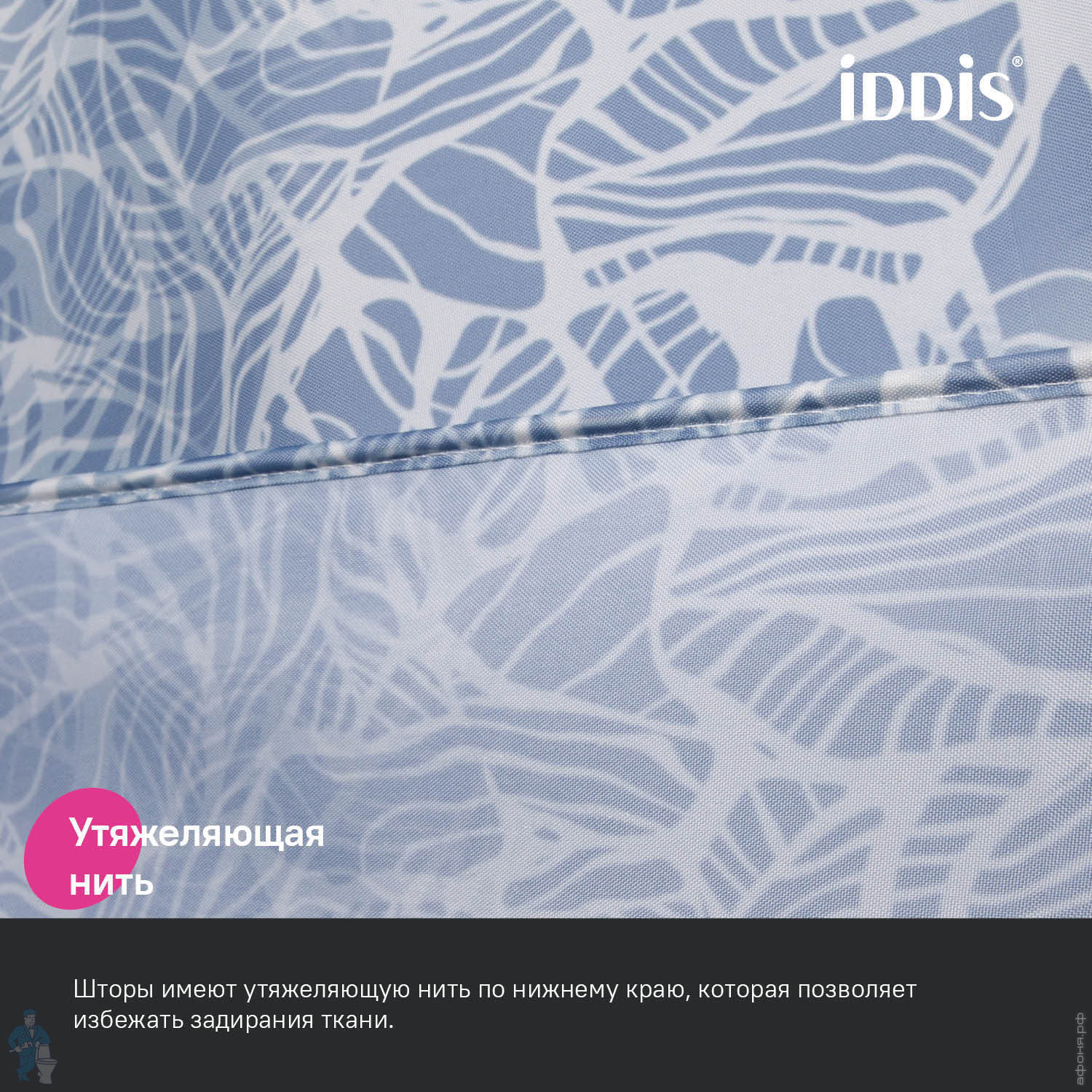 iDDiS®

Утяжеляющая нить

Шторы имеют утяжеляющую нить по нижнему краю, которая позволяет избежать задирания ткани.

афоня.рф