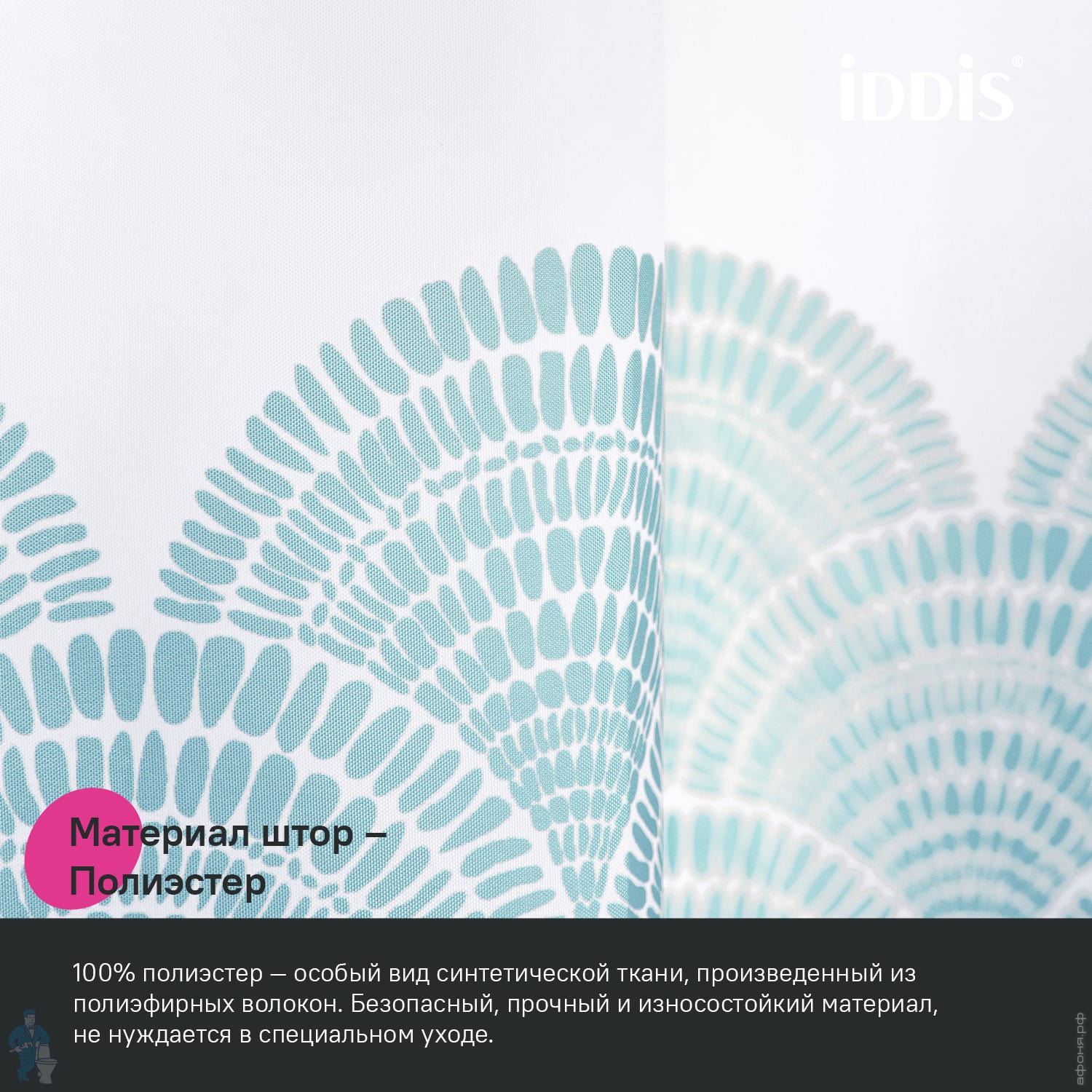 iDDiS®

Материал штор – Полиэстер

100% полиэстер — особый вид синтетической ткани, произведенный из полиэфирных волокон. Безопасный, прочный и износостойкий материал, не нуждается в специальном уходе.

афоня.рф