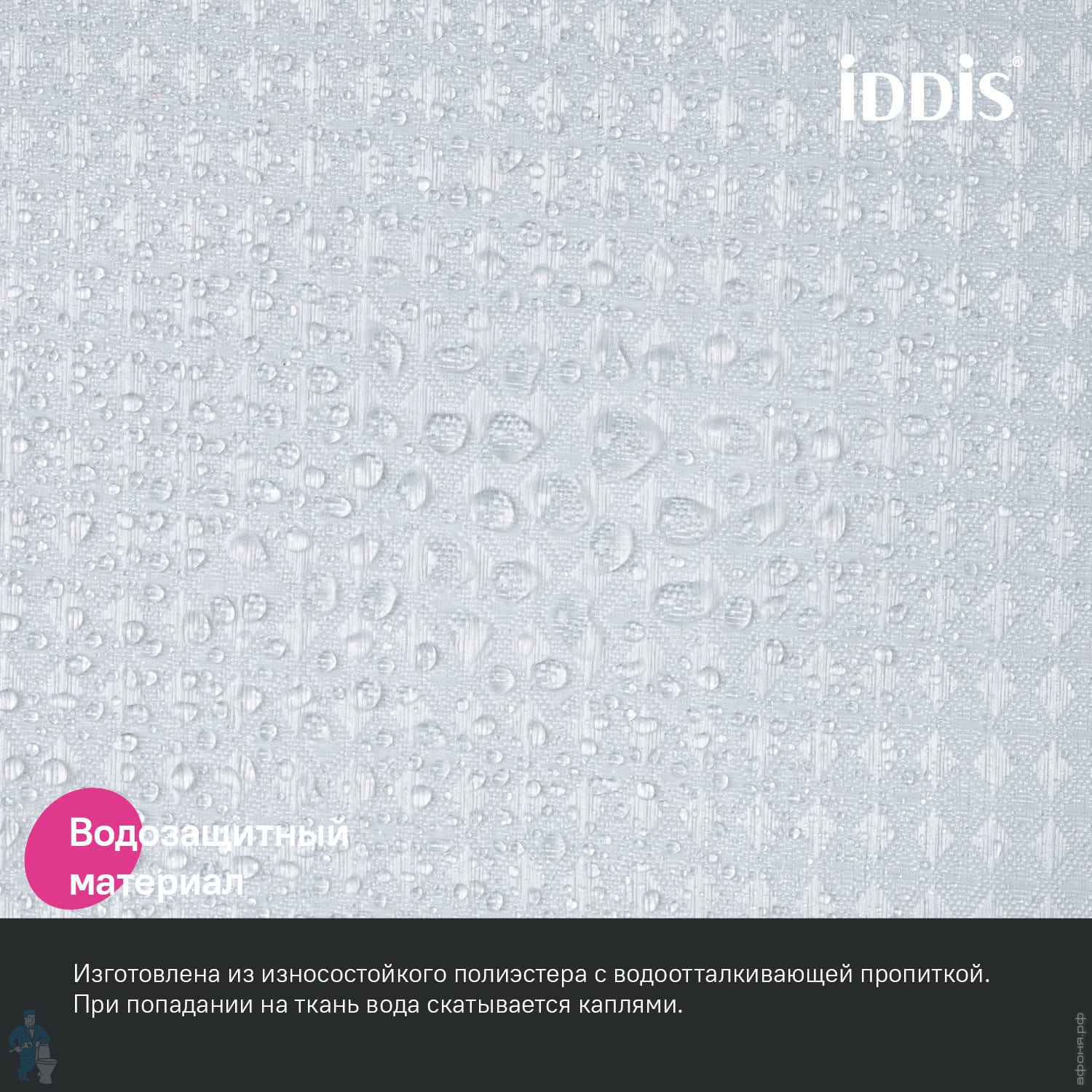 iDDiS®

Водозащитный материал

Изготовлена из износостойкого полиэстера с водоотталкивающей пропиткой. При попадании на ткань вода скатывается каплями.

афоня.рф