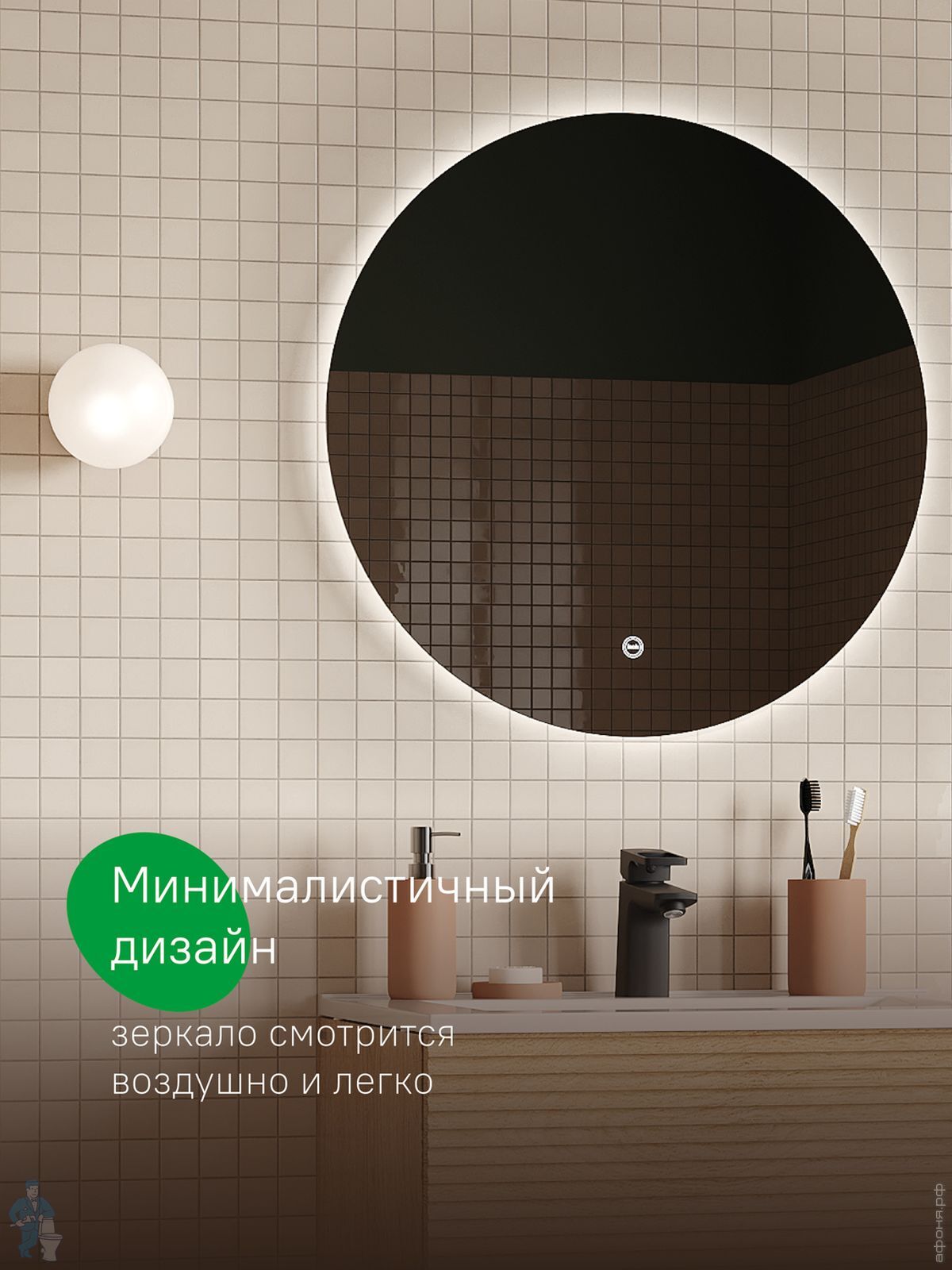 Минималистичный дизайн

зеркало смотрится воздушно и легко

афоня.рф