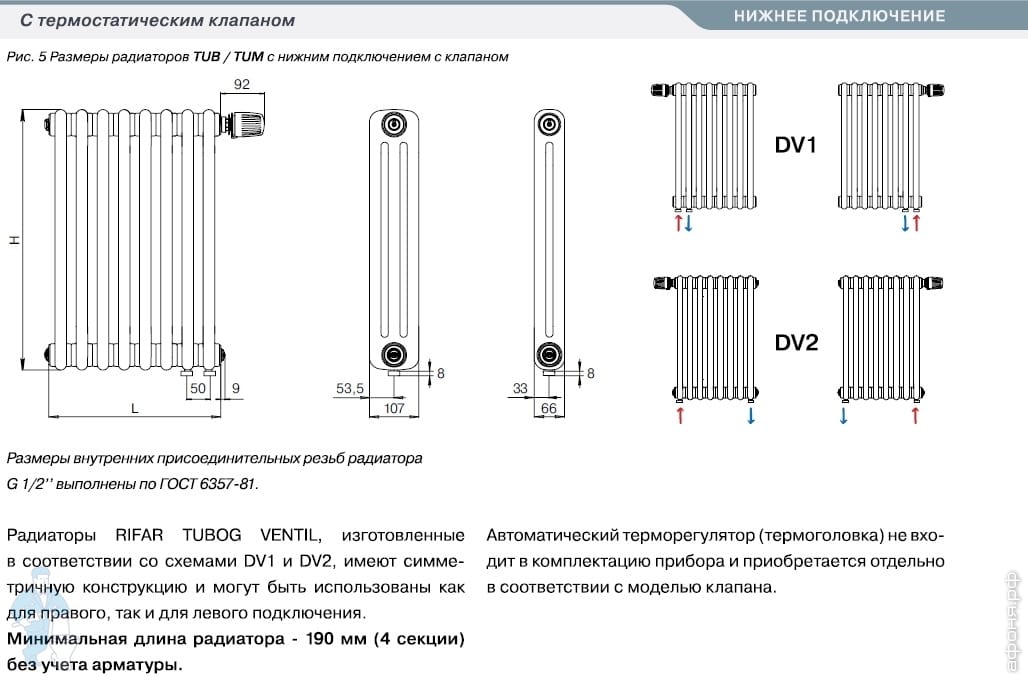 С термостатическим клапаном

НИЖНЕЕ ПОДКЛЮЧЕНИЕ

Рис. 5 Размеры радиаторов TUB / TUM с нижним подключением с клапаном

92

H

50 9

L

53,5

107

8

33

66

8

DV1

DV2

Размеры внутренних присоединительных резьб радиатора G 1/2'' выполнены по ГОСТ 6357-81.

Радиаторы RIFAR TUBOG VENTIL, изготовленные в соответствии со схемами DV1 и DV2, имеют симметричную конструкцию и могут быть использованы как для правого, так и для левого подключения.

Минимальная длина радиатора - 190 мм (4 секции) без учета арматуры.

Автоматический терморегулятор (термоголовка) не входит в комплектацию прибора и приобретается отдельно в соответствии с моделью клапана.

афоня.рф