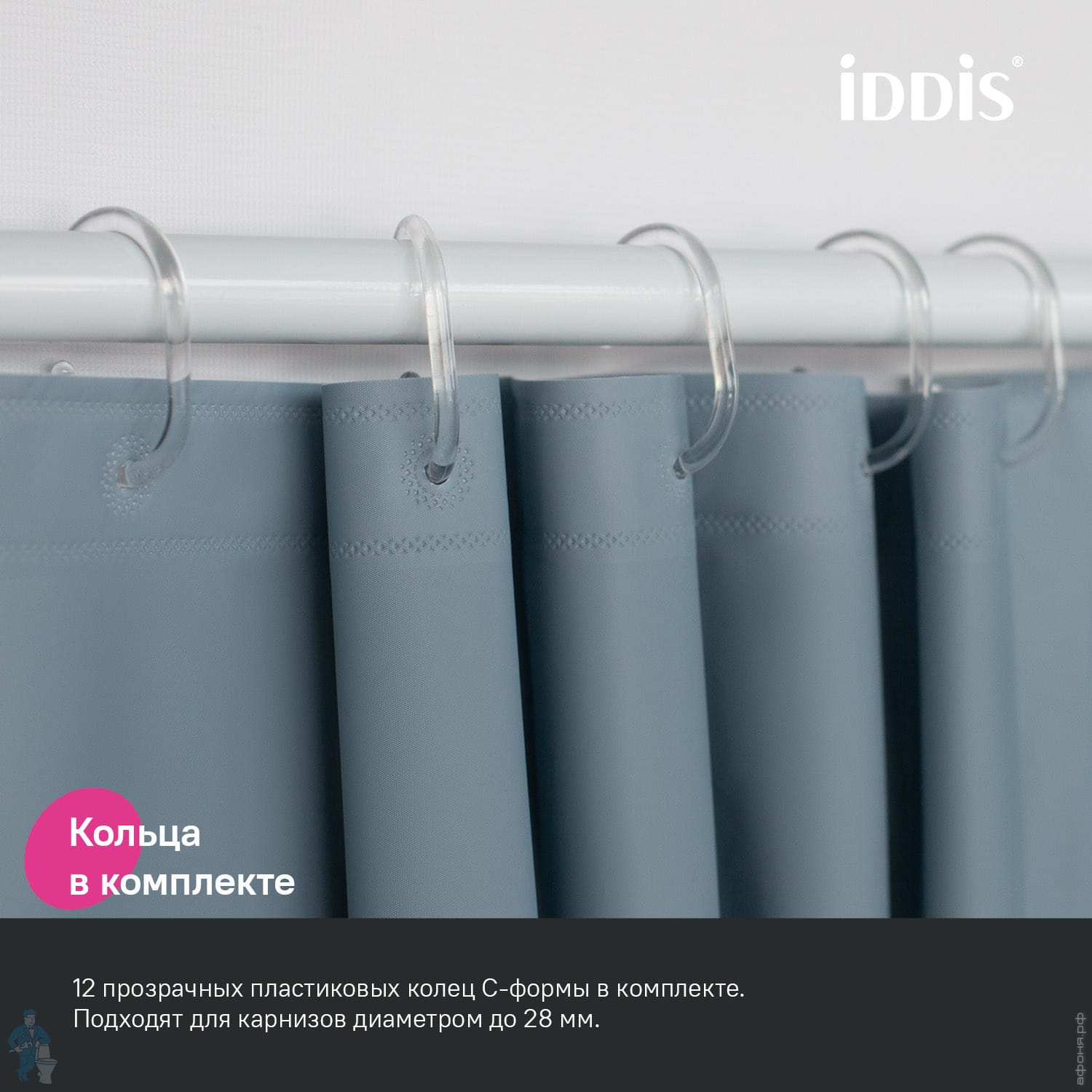 iDDiS®

Кольца
в комплекте

12 прозрачных пластиковых колец С-формы в комплекте.
Подходят для карнизов диаметром до 28 мм.

афоня.рф