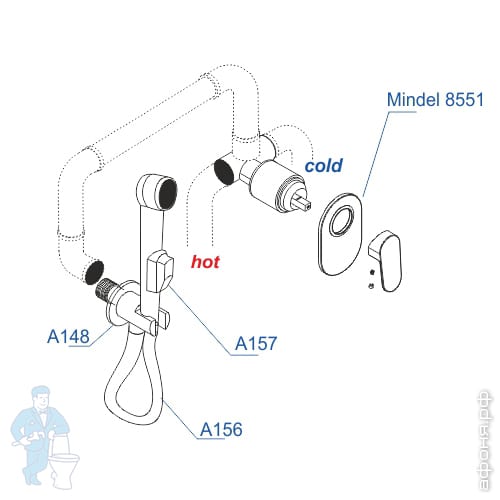 Mindel 8551

cold

hot

A148

A157

A156

афоня.рф