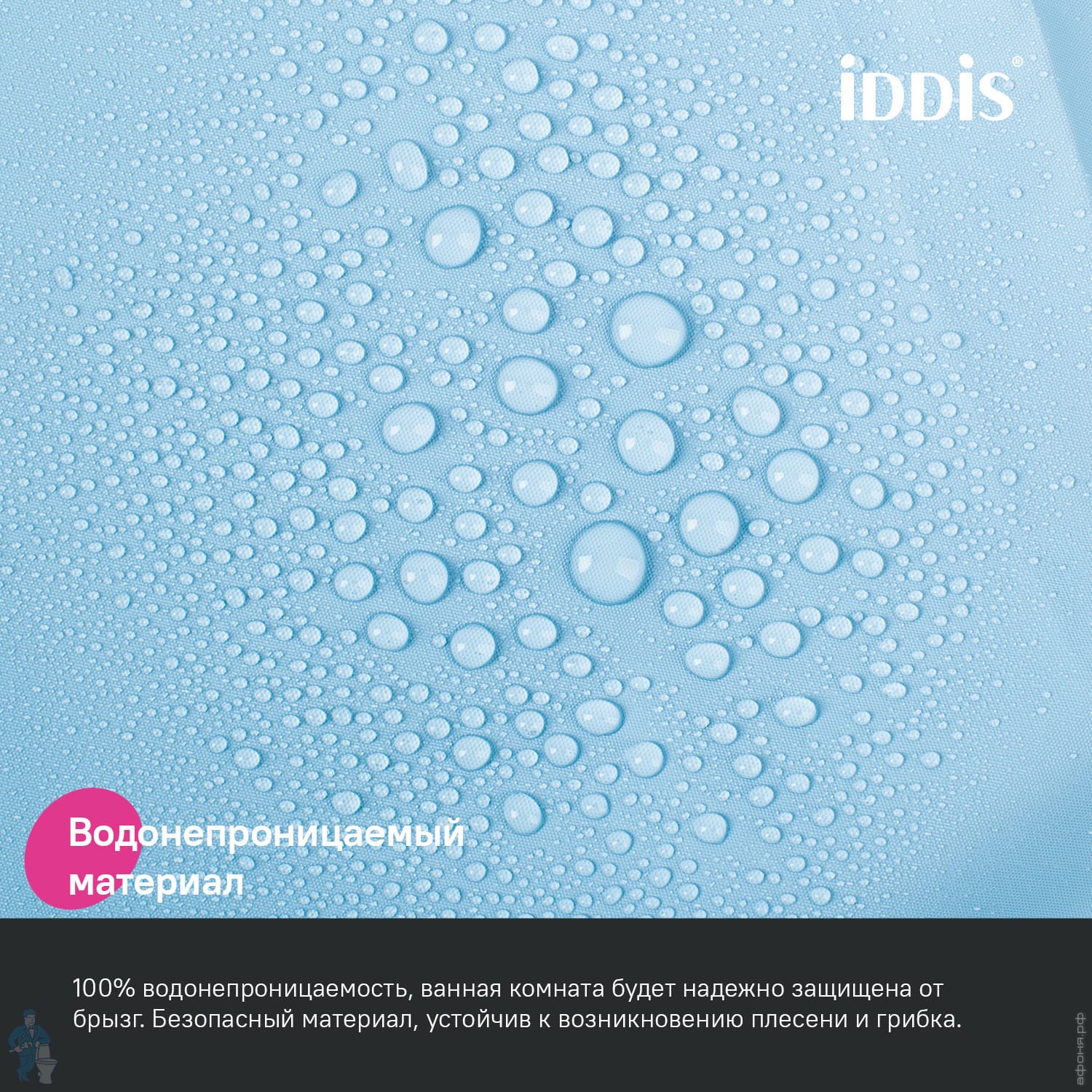 iDDiS®

Водонепроницаемый материал

100% водонепроницаемость, ванная комната будет надежно защищена от брызг. Безопасный материал, устойчив к возникновению плесени и грибка.

афоня.рф