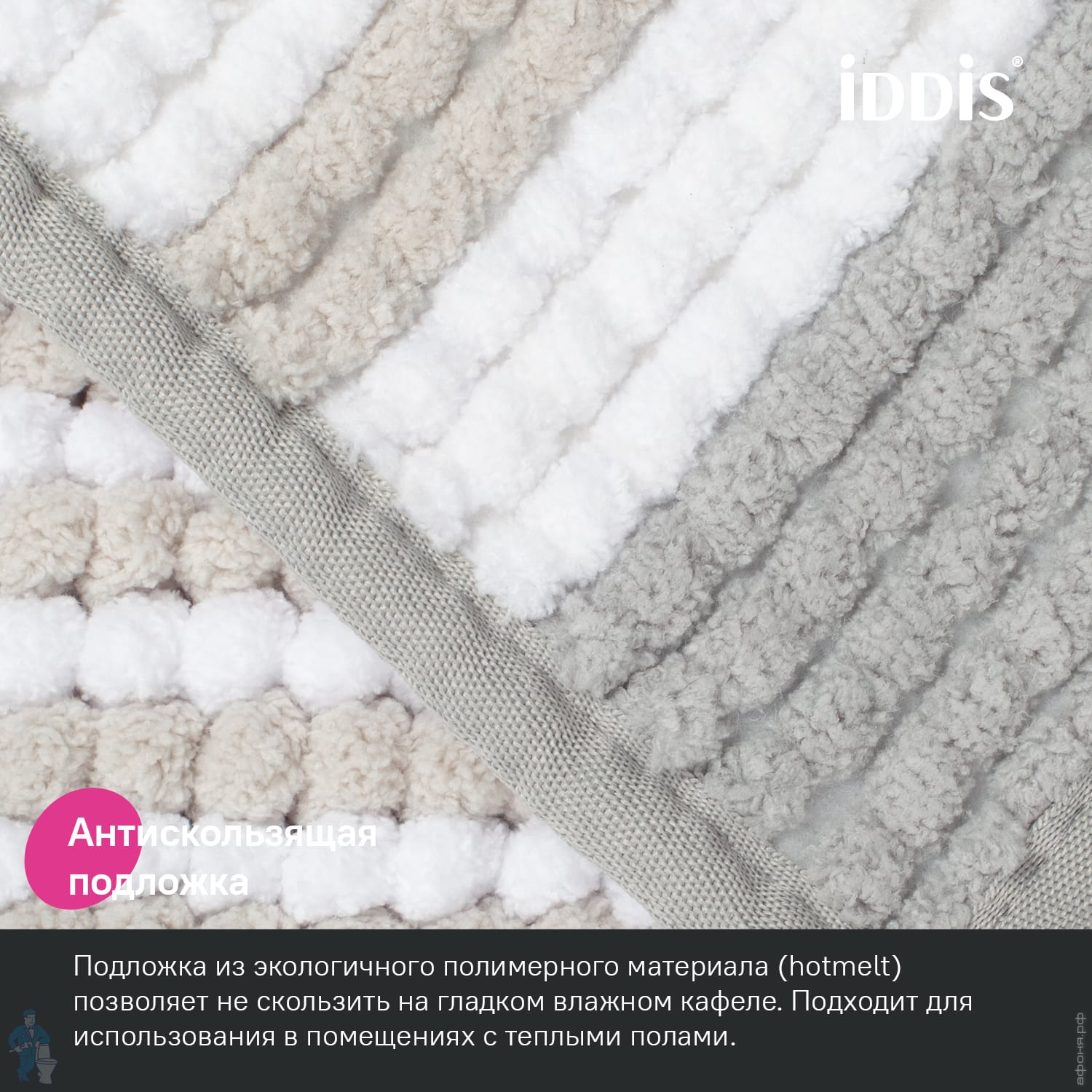 iDDiS®

Антискользящая подложка

Подложка из экологичного полимерного материала (hotmelt) позволяет не скользить на гладком влажном кафеле. Подходит для использования в помещениях с теплыми полами.

афоня.рф