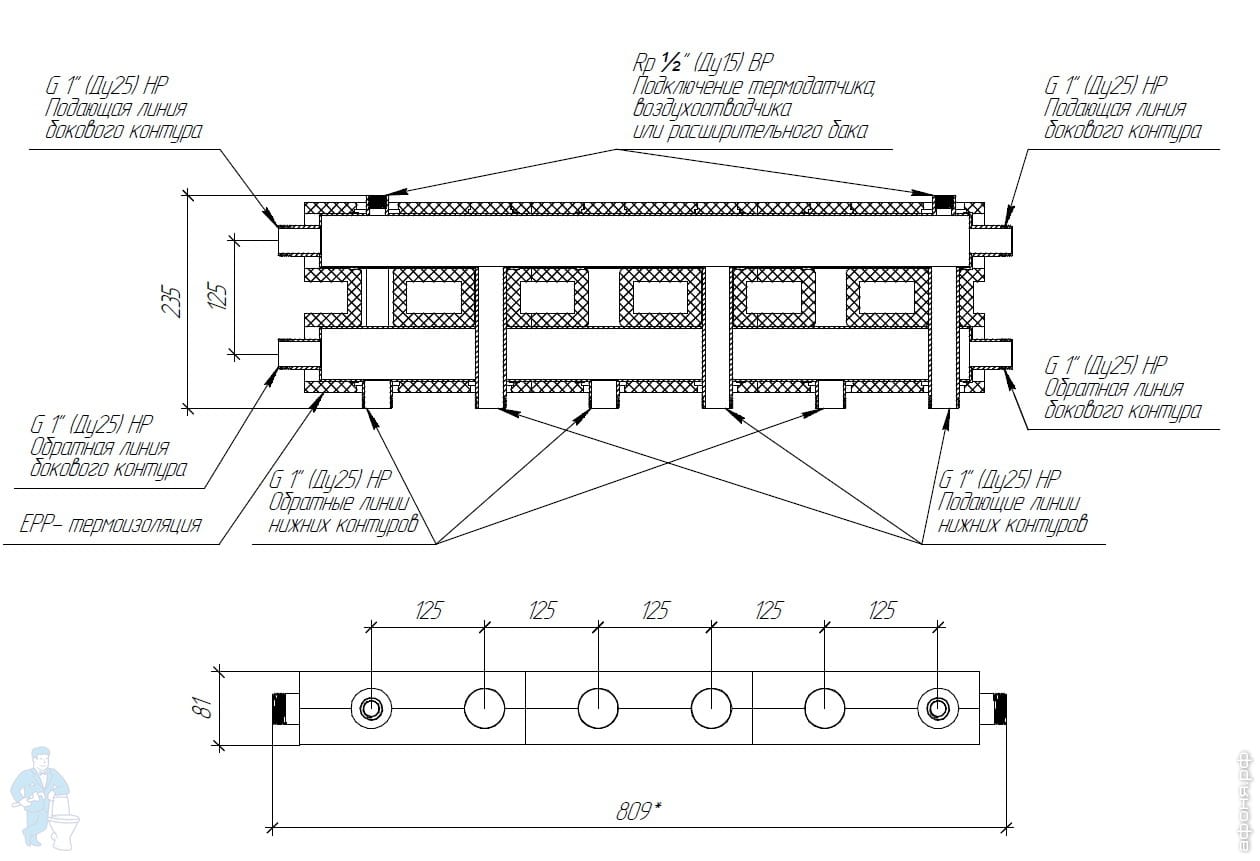 G 1" (Ду25) НР
Подающая линия
бокового контура

Rp ½" (Ду15) ВР
Подключение термодатчика,
воздухоотводчика
или расширительного бака

G 1" (Ду25) НР
Подающая линия
бокового контура

235

125

G 1" (Ду25) НР
Обратная линия
бокового контура

G 1" (Ду25) НР
Обратная линия
бокового контура

EPP– термоизоляция

G 1" (Ду25) НР
Обратные линии
нижних контуров

G 1" (Ду25) НР
Подающие линии
нижних контуров

125 125 125 125 125

81

809*

афоня.рф