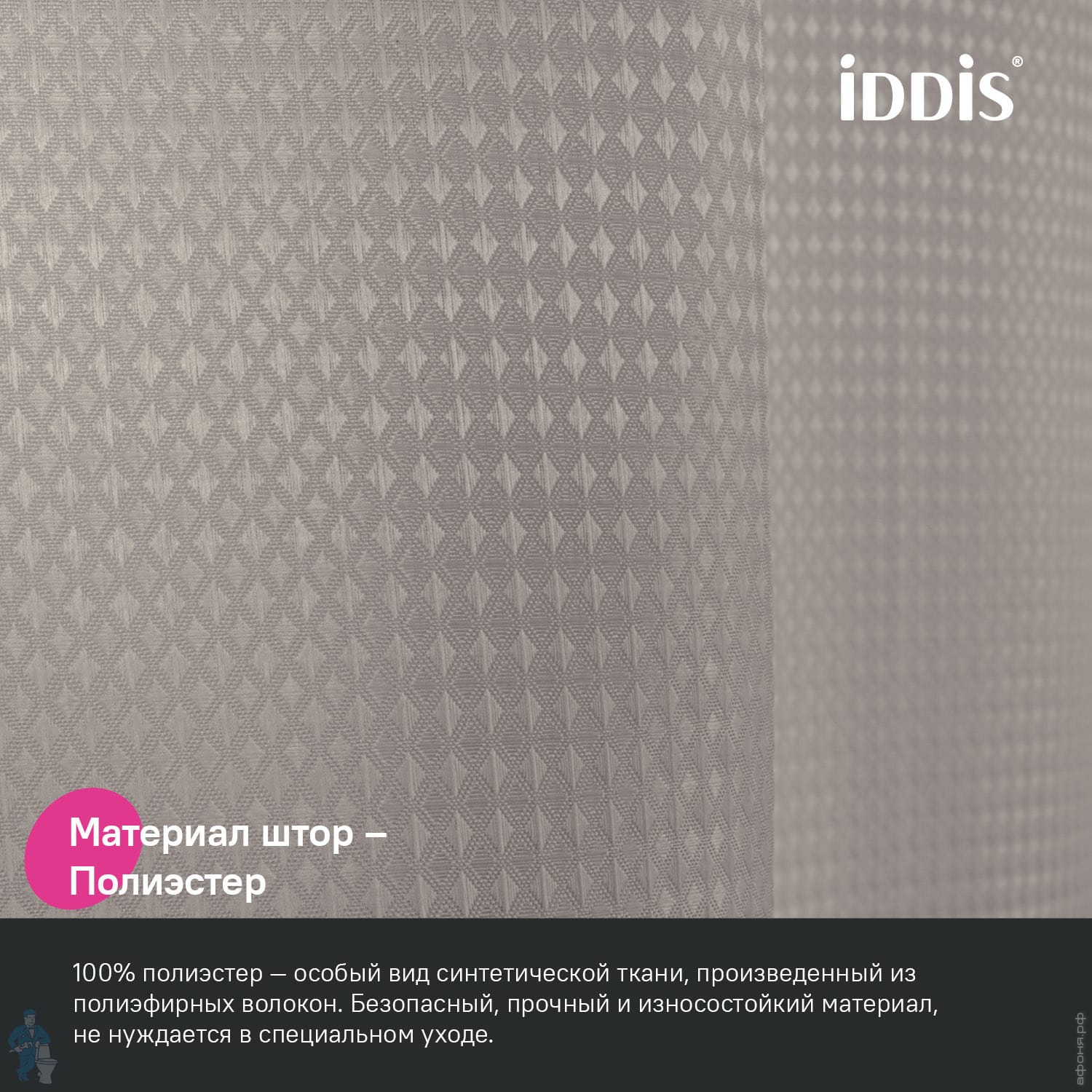 iDDiS®

Материал штор –
Полиэстер

100% полиэстер — особый вид синтетической ткани, произведенный из полиэфирных волокон. Безопасный, прочный и износостойкий материал, не нуждается в специальном уходе.

афоня.рф