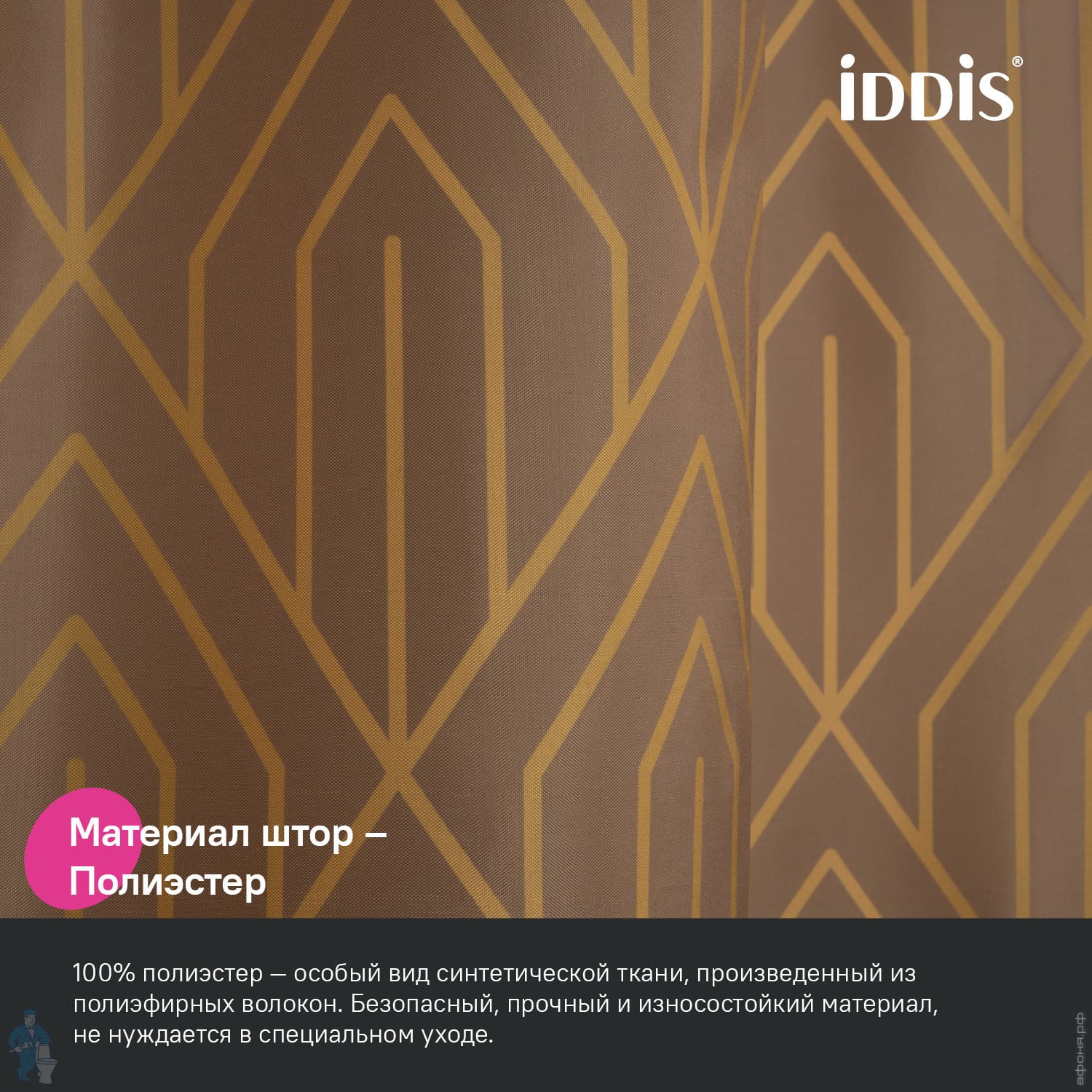 iDDiS®

Материал штор – Полиэстер

100% полиэстер — особый вид синтетической ткани, произведенный из полиэфирных волокон. Безопасный, прочный и износостойкий материал, не нуждается в специальном уходе.

афоня.рф