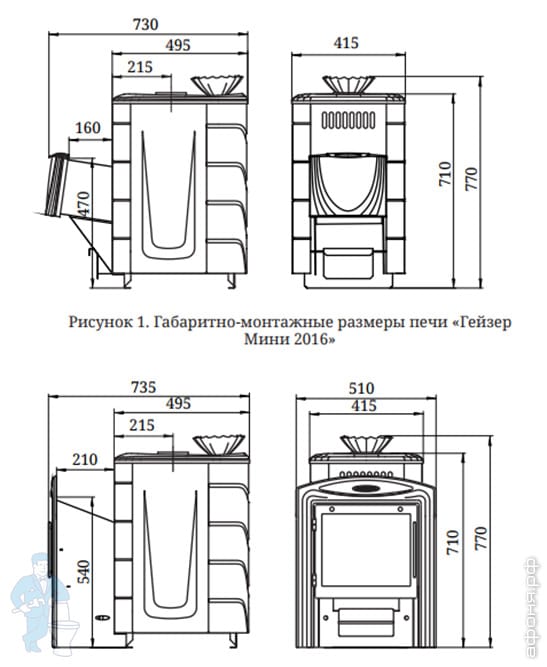 730
495
215
160
470
415
710
770

Рисунок 1. Габаритно-монтажные размеры печи «Гейзер Мини 2016»

735
495
215
210
540
510
415
710
770

афоня.рф