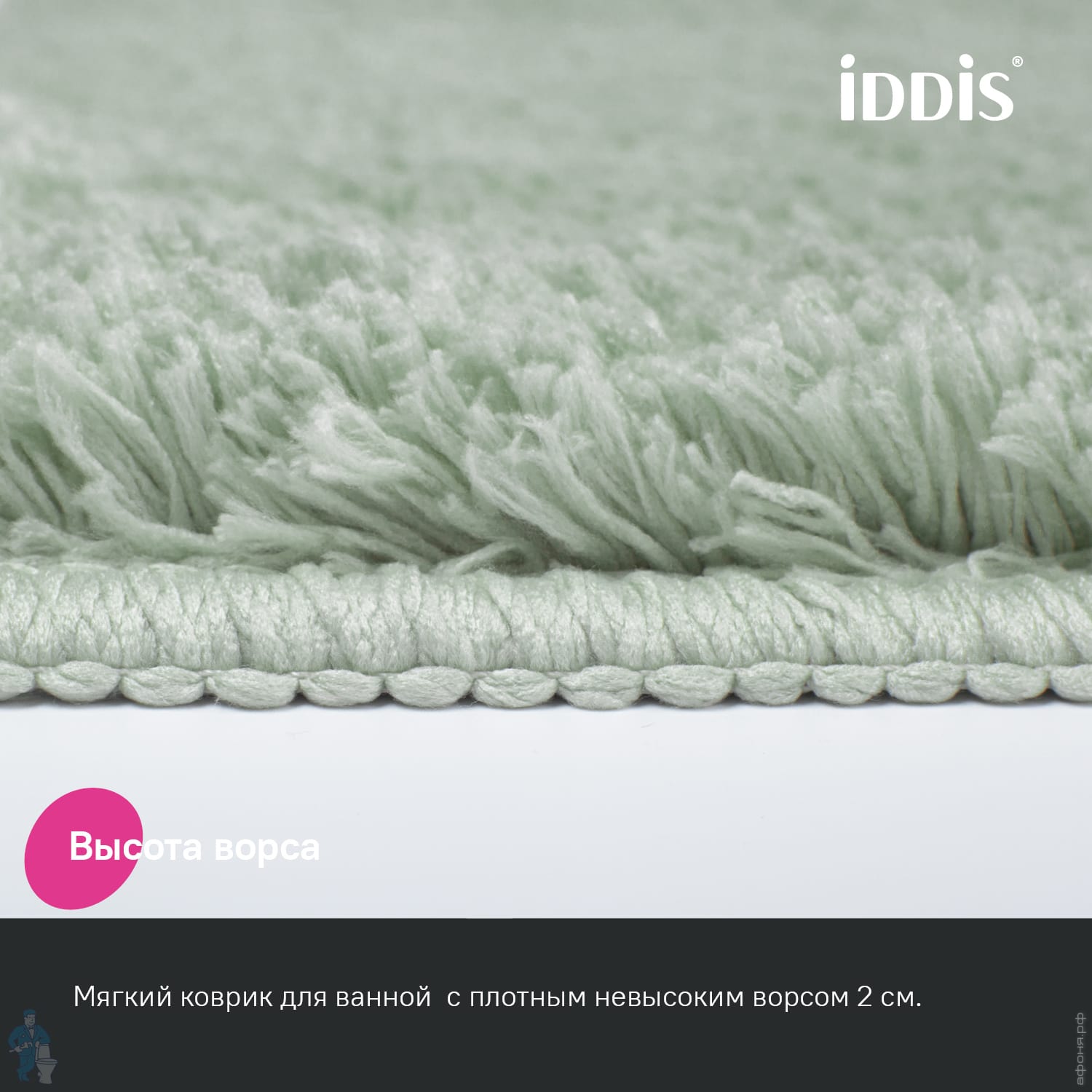 iDDiS®

Высота ворса

Мягкий коврик для ванной с плотным невысоким ворсом 2 см.

афоня.рф