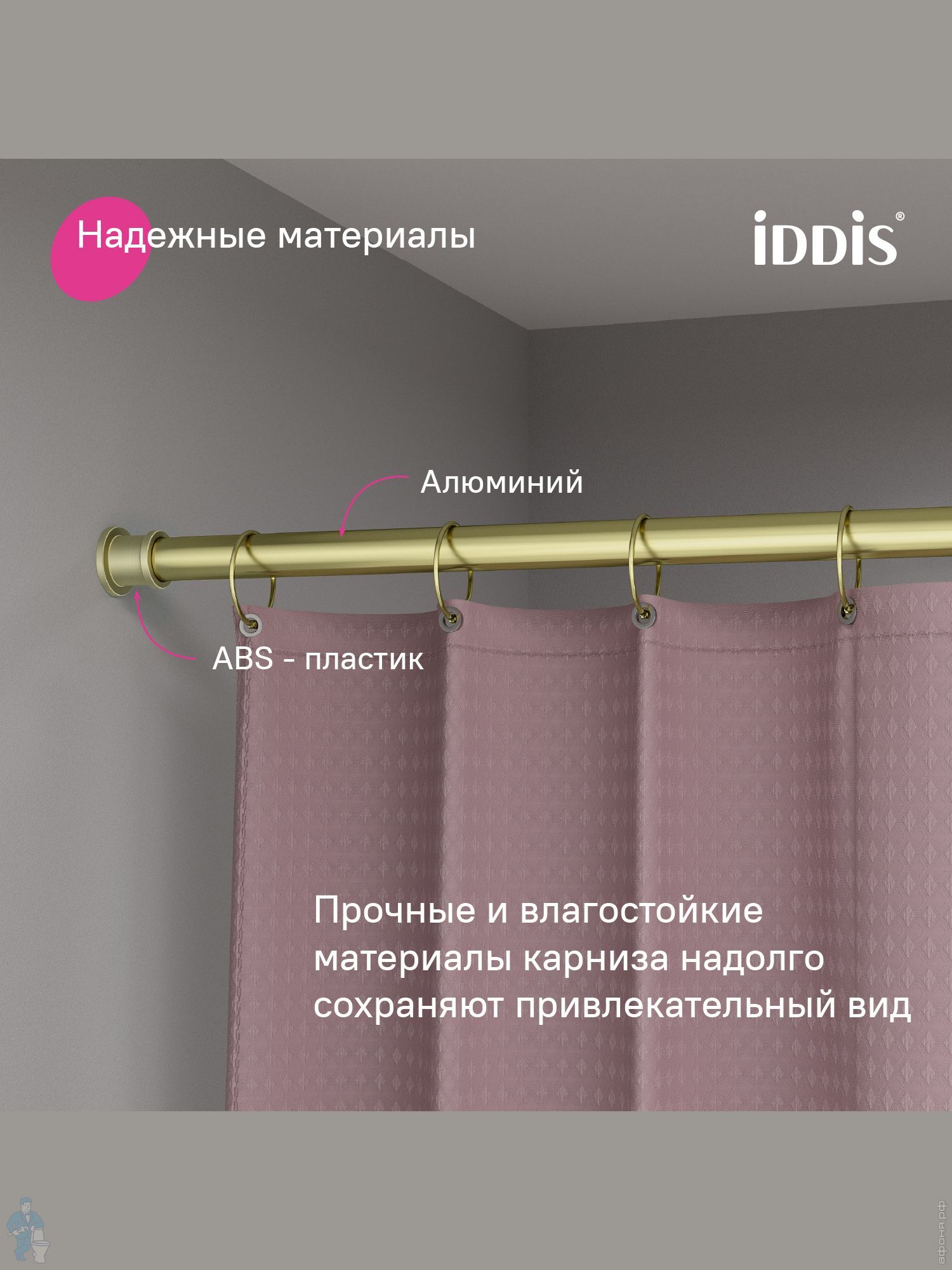 Надежные материалы

iDDiS®

Алюминий

ABS - пластик

Прочные и влагостойкие материалы карниза надолго сохраняют привлекательный вид

афоня.рф