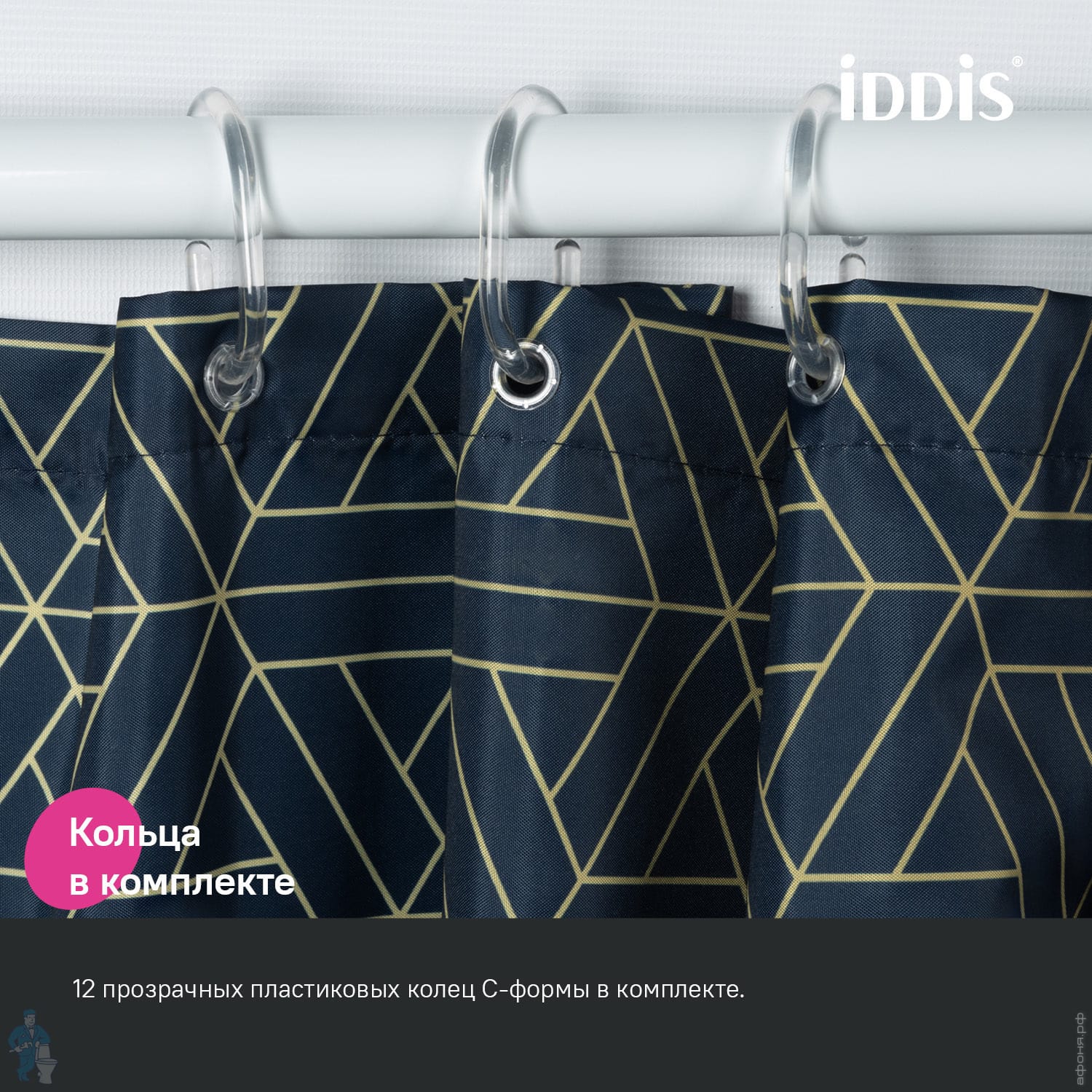 iDDiS®

Кольца
в комплекте

12 прозрачных пластиковых колец С-формы в комплекте.

афоня.рф