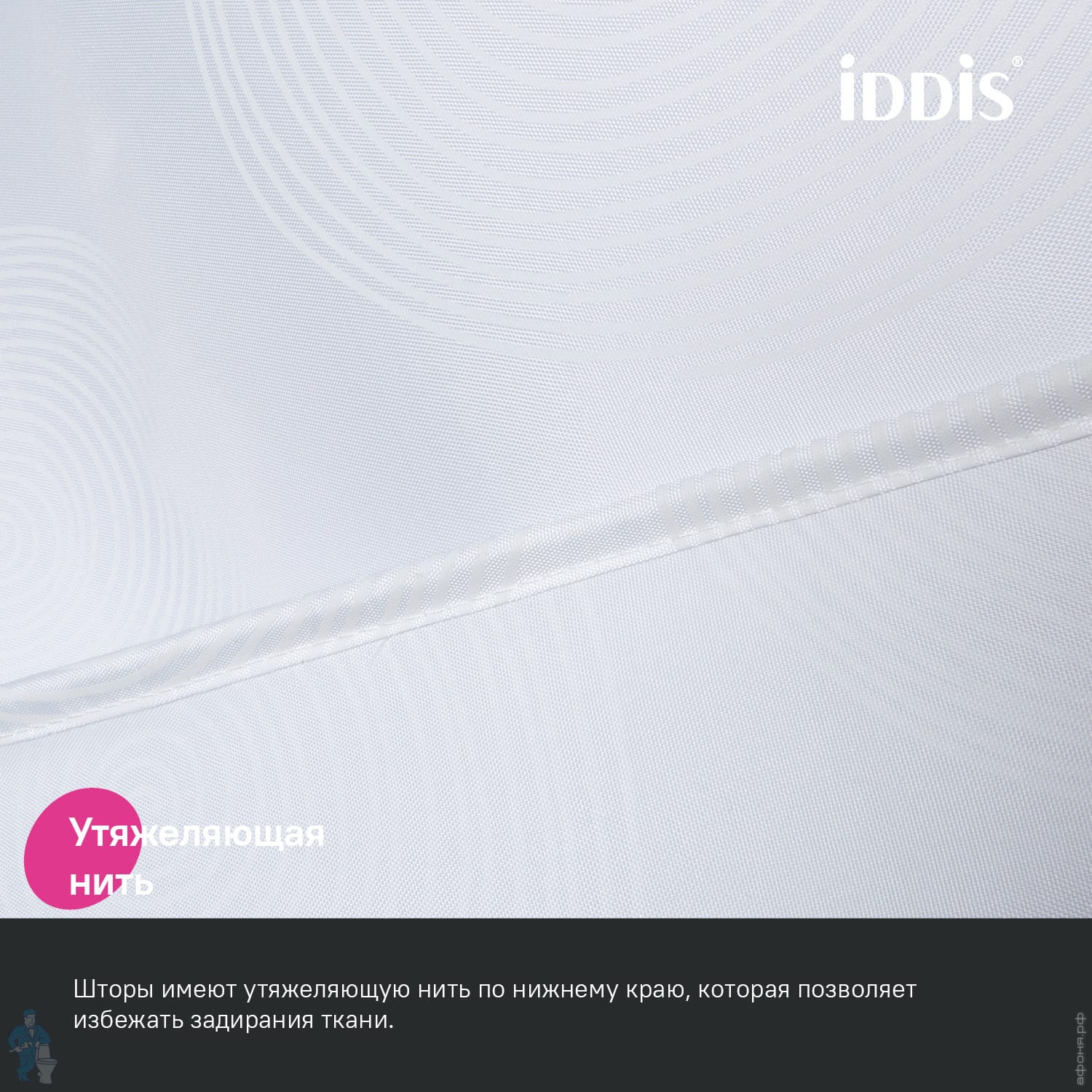 iDDiS®

Утяжеляющая нить

Шторы имеют утяжеляющую нить по нижнему краю, которая позволяет избежать задирания ткани.

афоня.рф