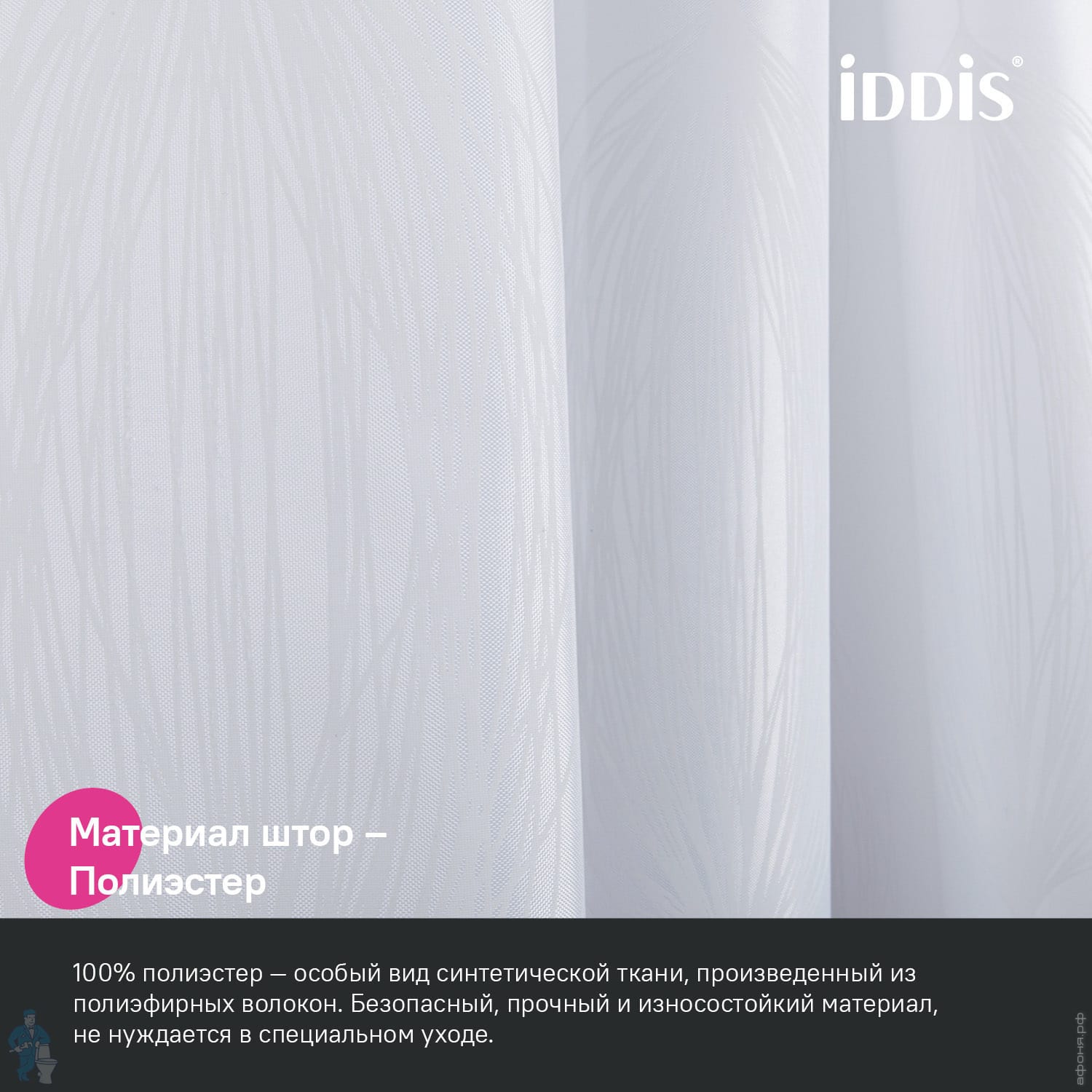 iDDiS®

Материал штор – Полиэстер

100% полиэстер — особый вид синтетической ткани, произведенный из полиэфирных волокон. Безопасный, прочный и износостойкий материал, не нуждается в специальном уходе.

афоня.рф