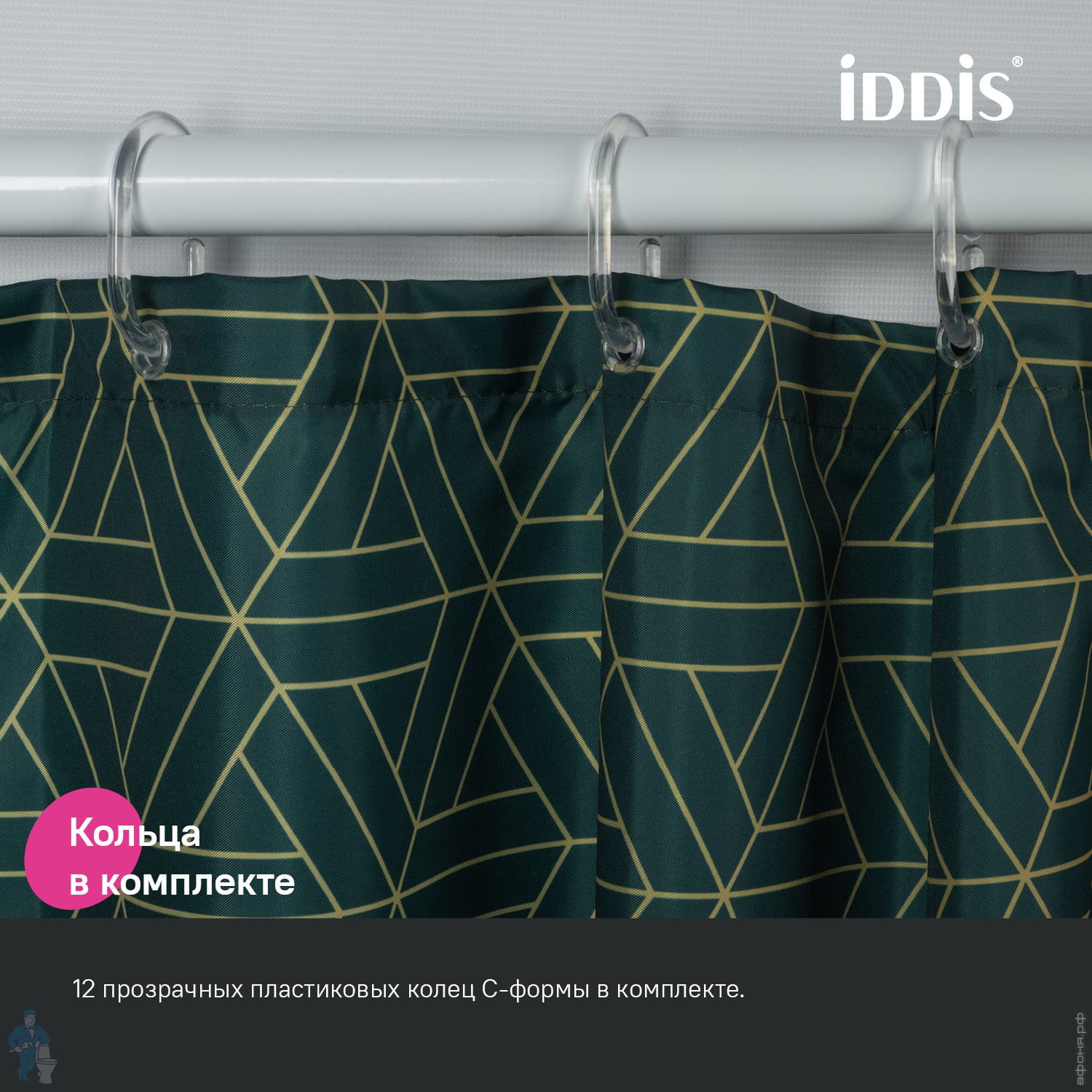 iDDiS®

Кольца в комплекте

12 прозрачных пластиковых колец С-формы в комплекте.

афоня.рф