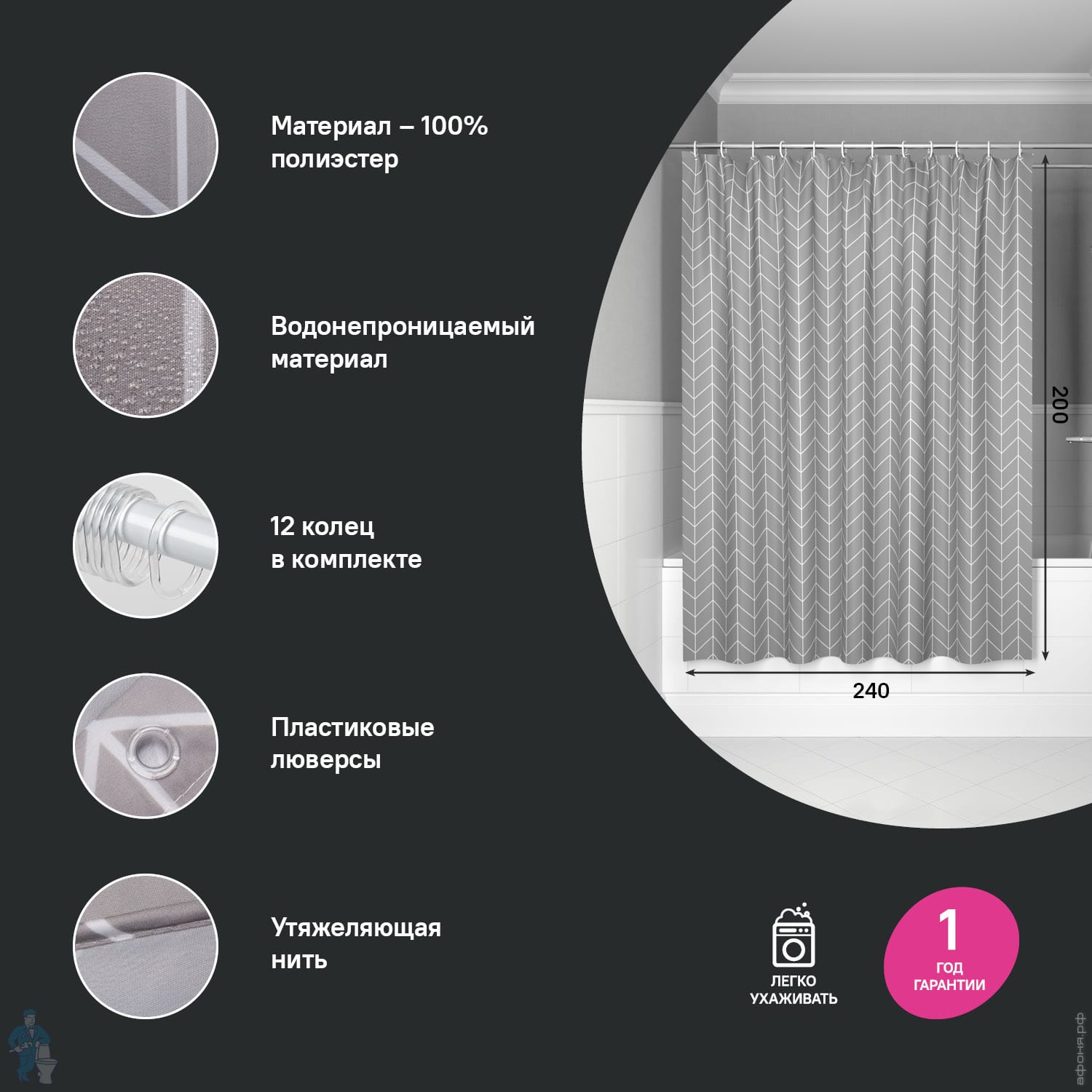 Материал – 100% полиэстер

Водонепроницаемый материал

12 колец в комплекте

Пластиковые люверсы

Утяжеляющая нить

200

240

ЛЕГКО УХАЖИВАТЬ

1 ГОД ГАРАНТИИ

афоня.рф