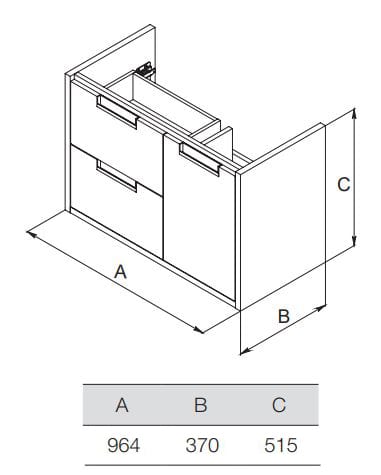 C

A

B

| A | B | C |
|---|---|---|
| 964 | 370 | 515 |