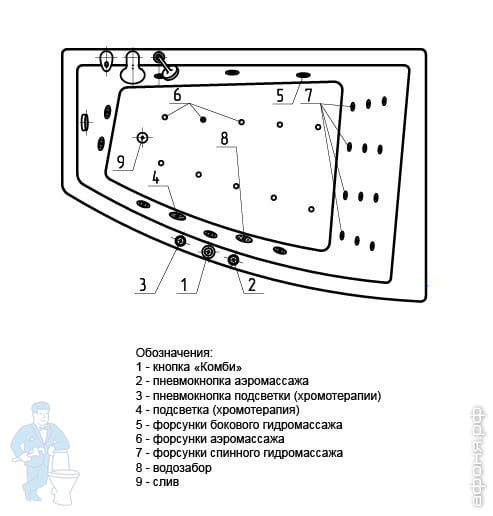 6
5
7
8
9
4
3
1
2

Обозначения:
1 - кнопка «Комби»
2 - пневмокнопка аэромассажа
3 - пневмокнопка подсветки (хромотерапии)
4 - подсветка (хромотерапия)
5 - форсунки бокового гидромассажа
6 - форсунки аэромассажа
7 - форсунки спинного гидромассажа
8 - водозабор
9 - слив

афоня.рф