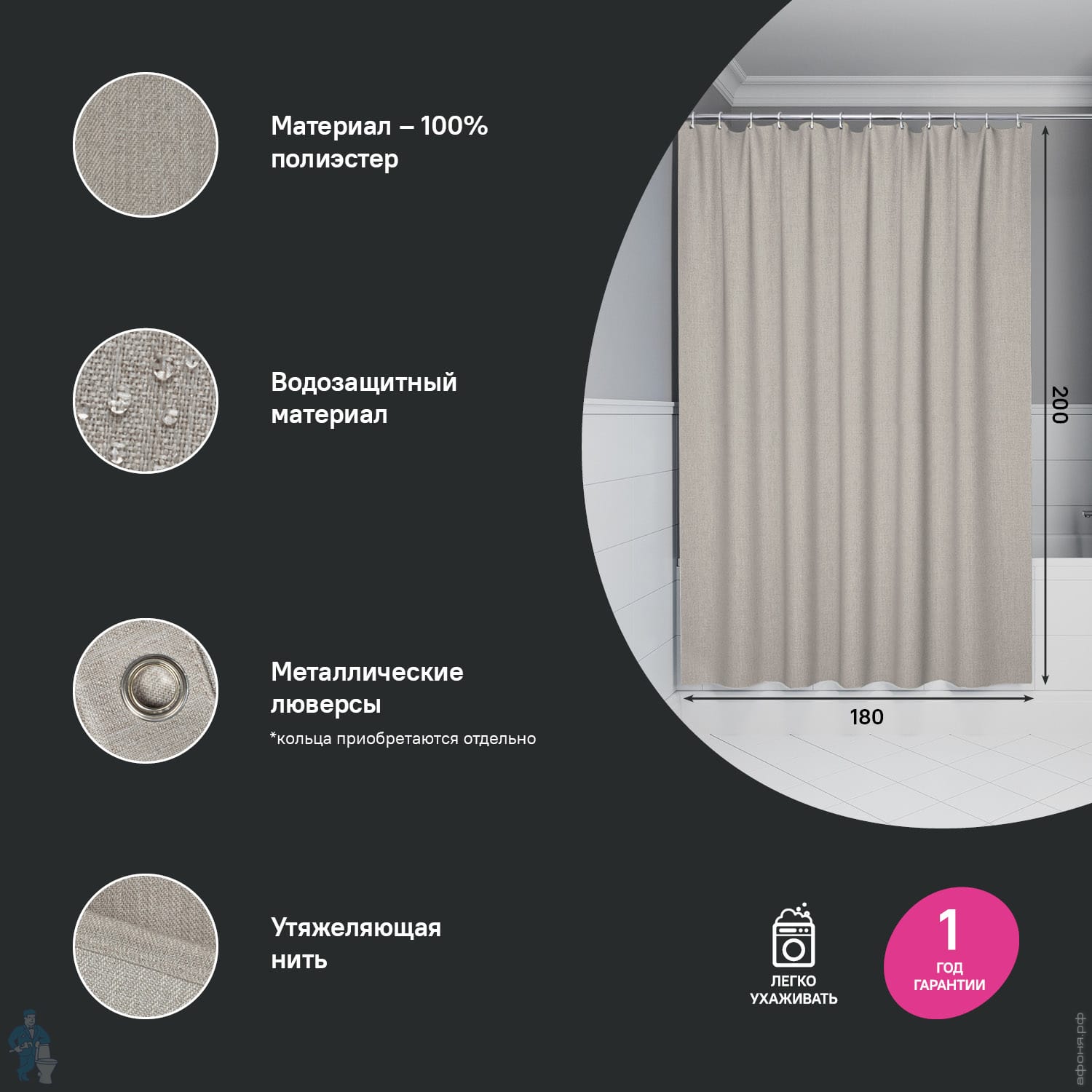 Материал – 100% полиэстер

Водозащитный материал

Металлические люверсы

*кольца приобретаются отдельно

Утяжеляющая нить

200

180

ЛЕГКО УХАЖИВАТЬ

1 ГОД ГАРАНТИИ

афоня.рф