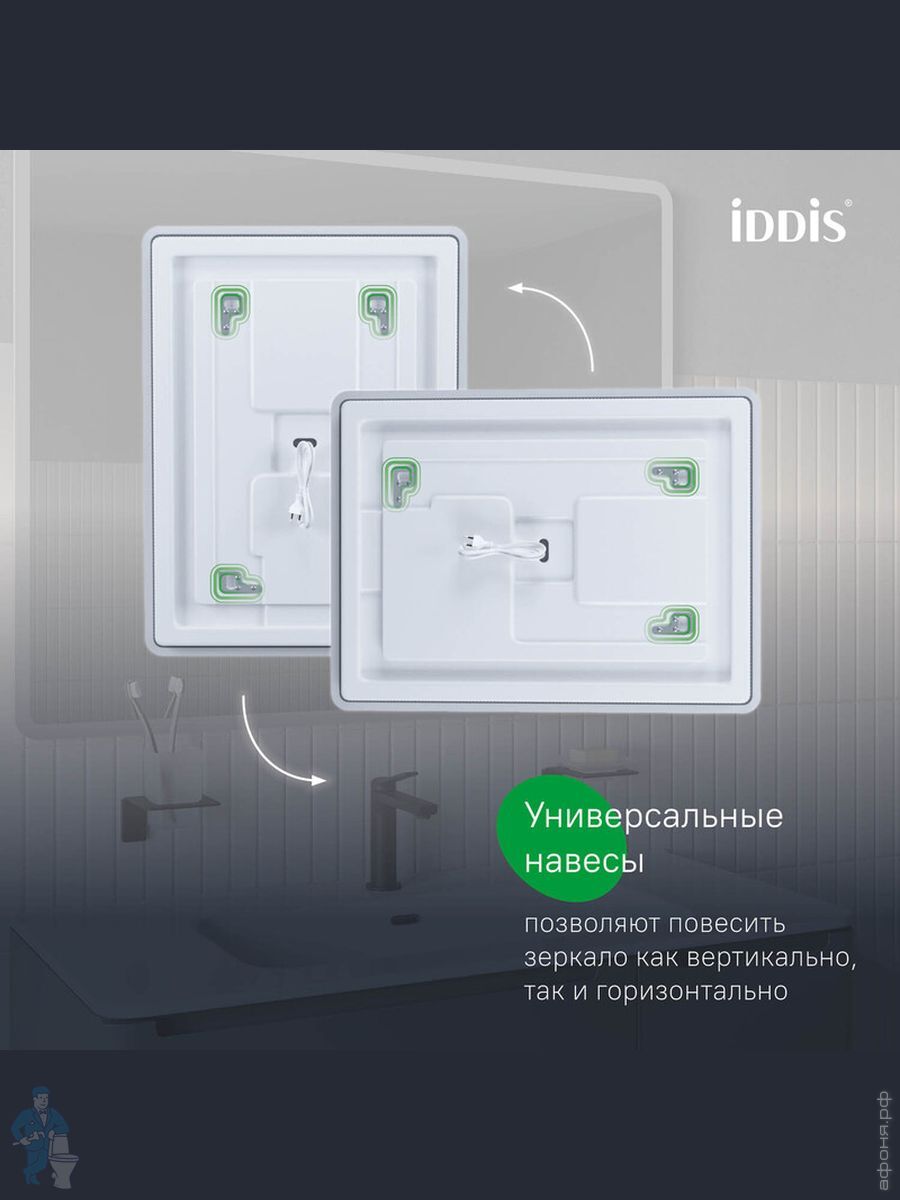 iDDiS®

Универсальные навесы

позволяют повесить зеркало как вертикально, так и горизонтально

афоня.рф