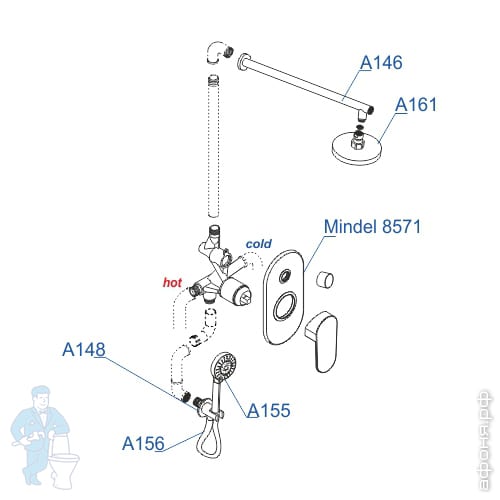 A146
A161
Mindel 8571
cold
hot
A148
A155
A156
афоня.рф