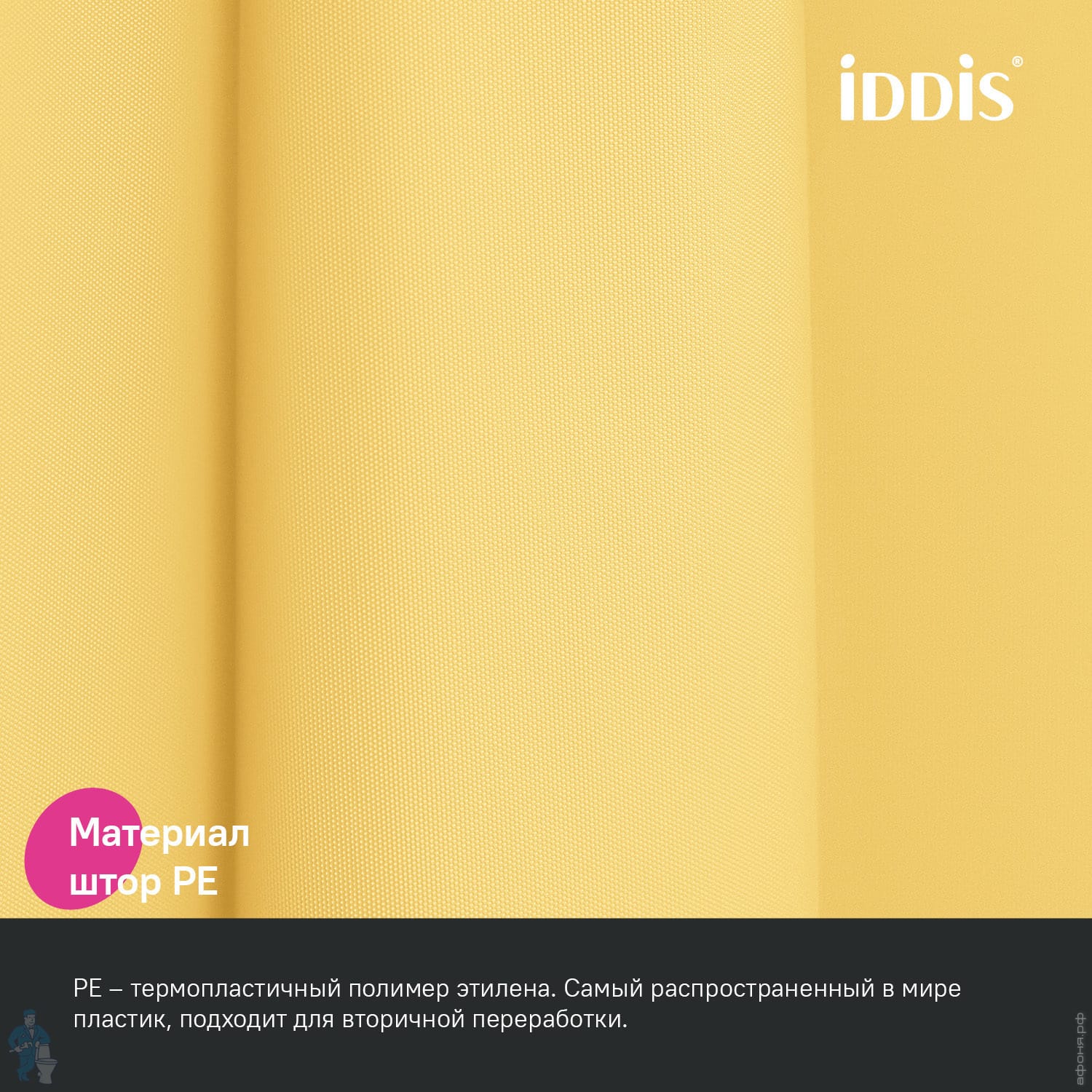 iDDiS®

Материал штор PE

PE – термопластичный полимер этилена. Самый распространенный в мире пластик, подходит для вторичной переработки.

афоня.рф