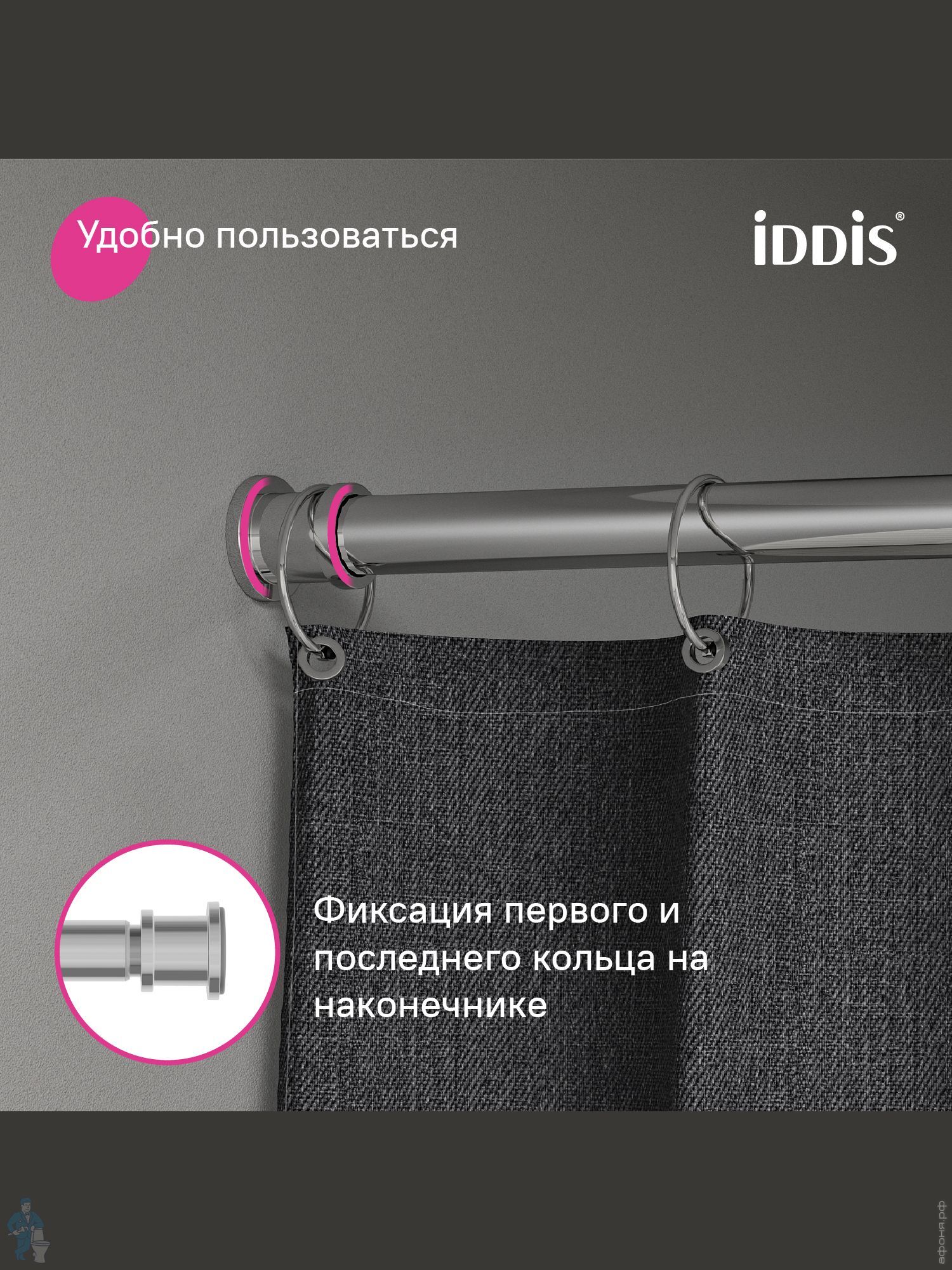 Удобно пользоваться

iDDiS®

Фиксация первого и последнего кольца на наконечнике

афоня.рф