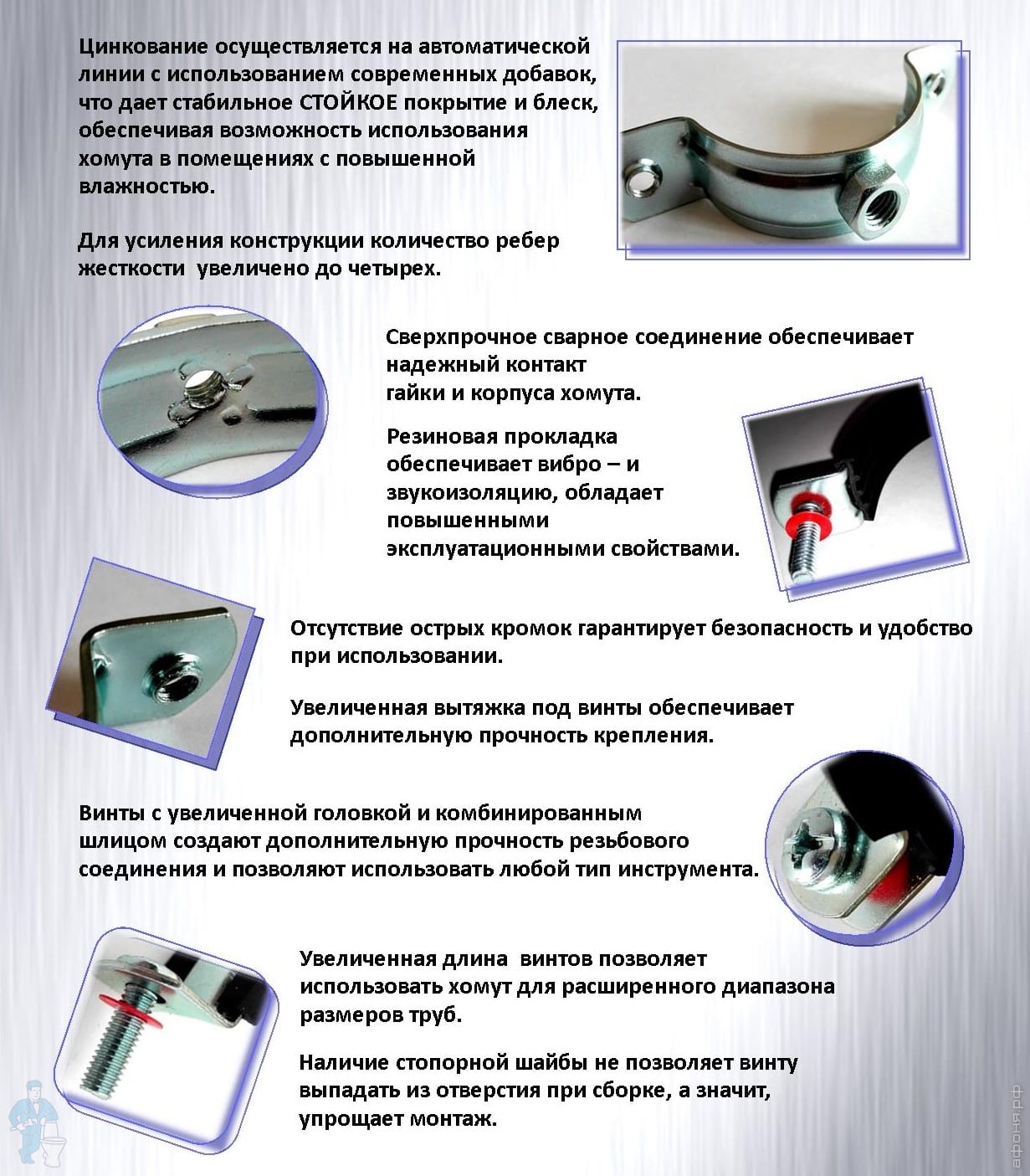 Цинкование осуществляется на автоматической линии с использованием современных добавок, что дает стабильное СТОЙКОЕ покрытие и блеск, обеспечивая возможность использования хомута в помещениях с повышенной влажностью.

Для усиления конструкции количество ребер жесткости увеличено до четырех.

Сверхпрочное сварное соединение обеспечивает надежный контакт гайки и корпуса хомута.

Резиновая прокладка обеспечивает вибро – и звукоизоляцию, обладает повышенными эксплуатационными свойствами.

Отсутствие острых кромок гарантирует безопасность и удобство при использовании.

Увеличенная вытяжка под винты обеспечивает дополнительную прочность крепления.

Винты с увеличенной головкой и комбинированным шлицом создают дополнительную прочность резьбового соединения и позволяют использовать любой тип инструмента.

Увеличенная длина винтов позволяет использовать хомут для расширенного диапазона размеров труб.

Наличие стопорной шайбы не позволяет винту выпадать из отверстия при сборке, а значит, упрощает монтаж.

афоня.рф