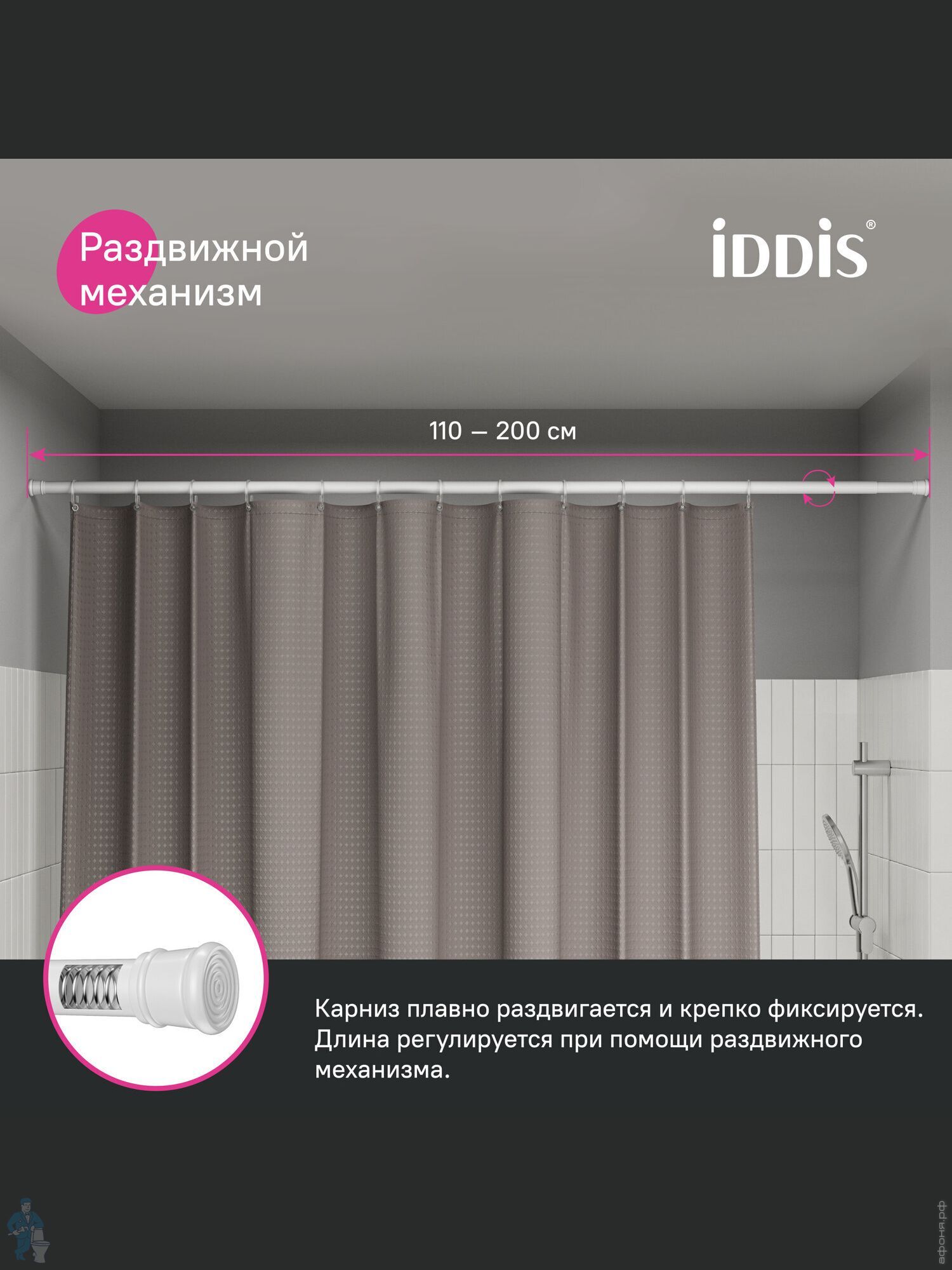 Раздвижной механизм

iDDiS®

110 — 200 см

Карниз плавно раздвигается и крепко фиксируется. Длина регулируется при помощи раздвижного механизма.

афоня.рф