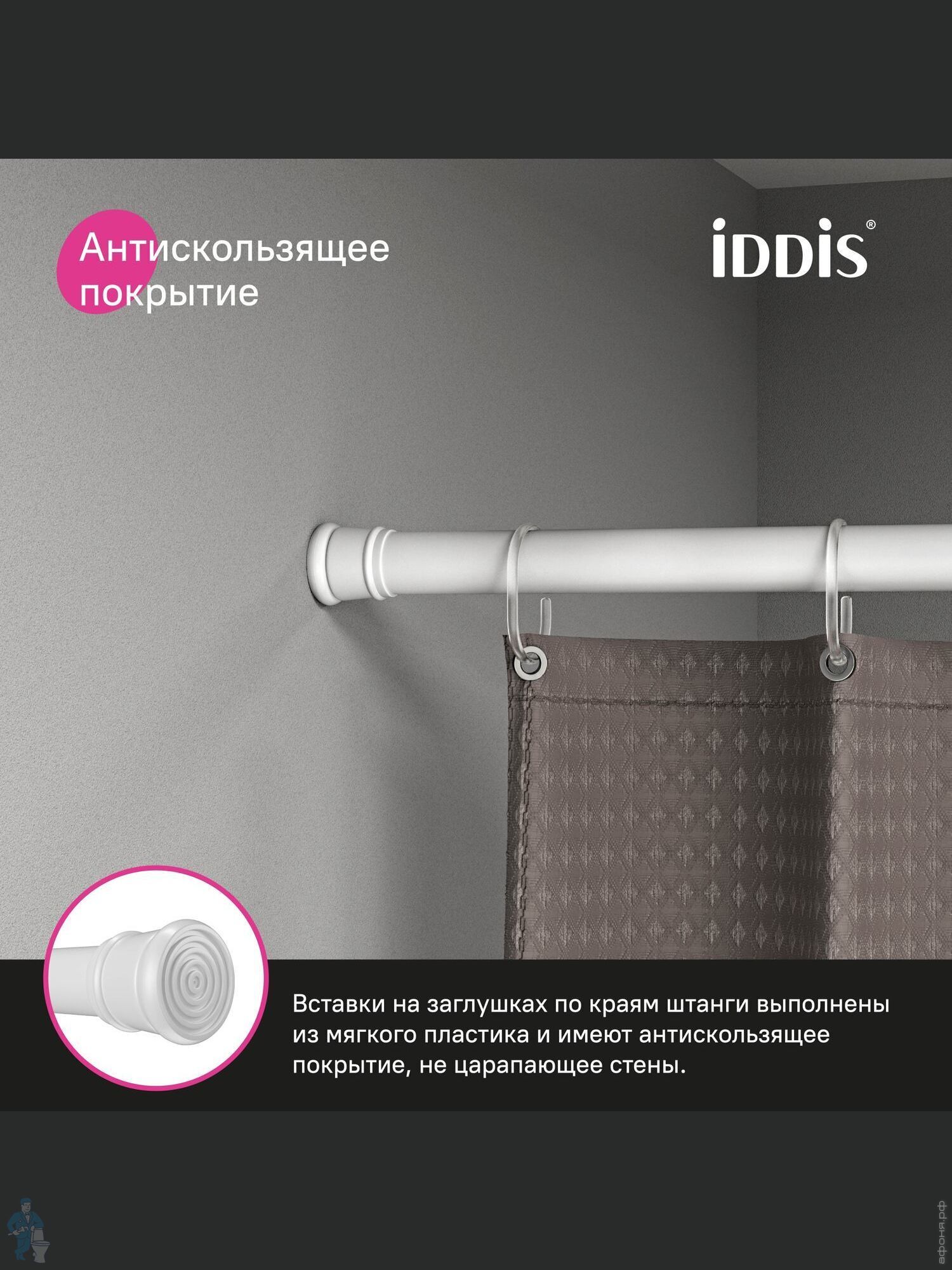 Антискользящее покрытие

iDDiS®

Вставки на заглушках по краям штанги выполнены из мягкого пластика и имеют антискользящее покрытие, не царапающее стены.

афоня.рф