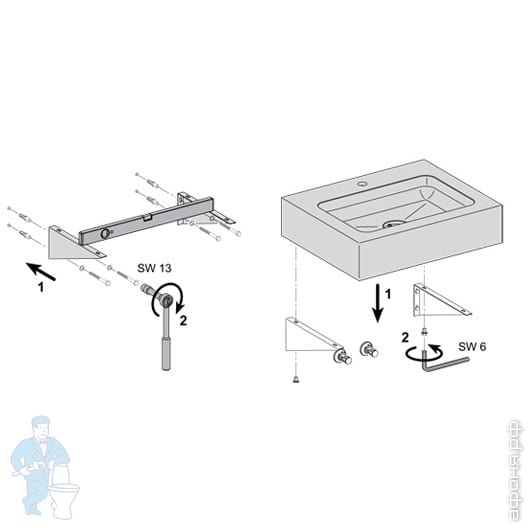 SW 13
1
2
1
2
SW 6
афоня.рф