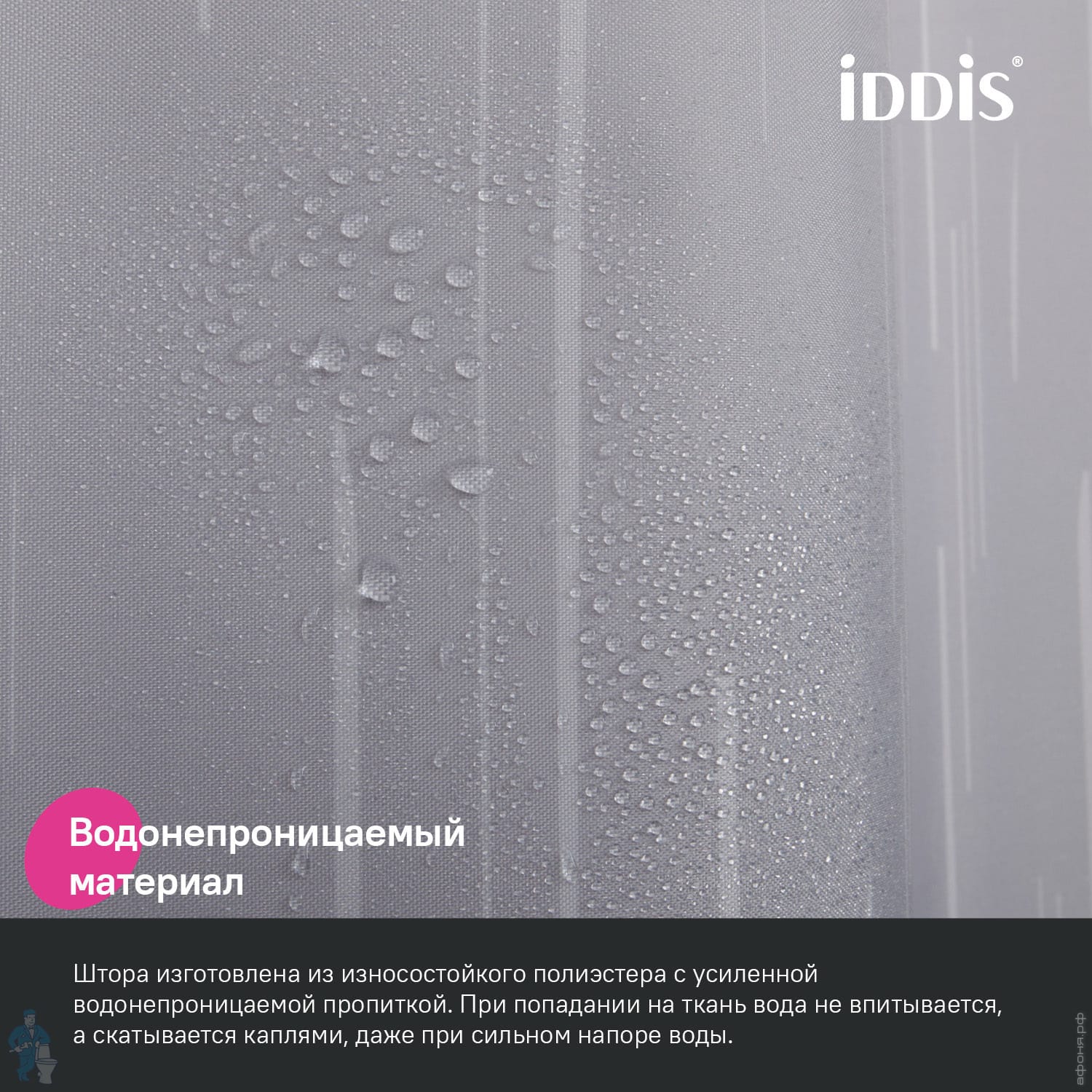 iDDiS®

Водонепроницаемый материал

Штора изготовлена из износостойкого полиэстера с усиленной водонепроницаемой пропиткой. При попадании на ткань вода не впитывается, а скатывается каплями, даже при сильном напоре воды.

афоня.рф